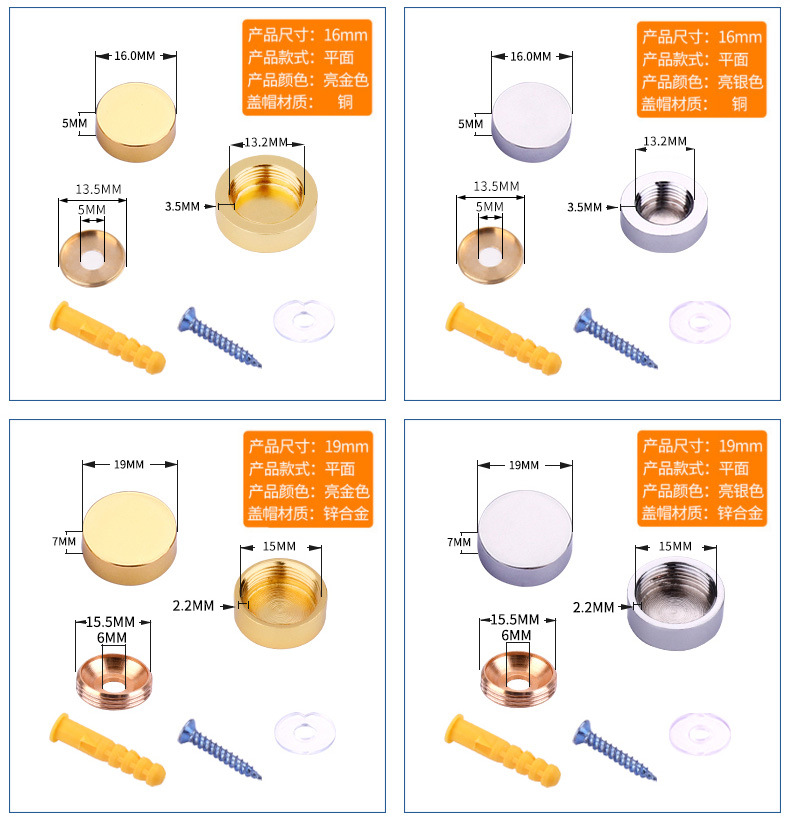 产品尺寸：16mm
产品款式：平面
产品颜色：亮金色
盖帽材质：铜

16.0MM
5MM
13.2MM
3.5MM
13.5MM
5MM

产品尺寸：16mm
产品款式：平面
产品颜色：亮银色
盖帽材质：铜

16.0MM
5MM
13.2MM
3.5MM
13.5MM
5MM

产品尺寸：19mm
产品款式：平面
产品颜色：亮金色
盖帽材质：锌合金

19MM
7MM
15MM
2.2MM
15.5MM
6MM

产品尺寸：19mm
产品款式：平面
产品颜色：亮银色
盖帽材质：锌合金

19MM
7MM
15MM
2.2MM
15.5MM
6MM