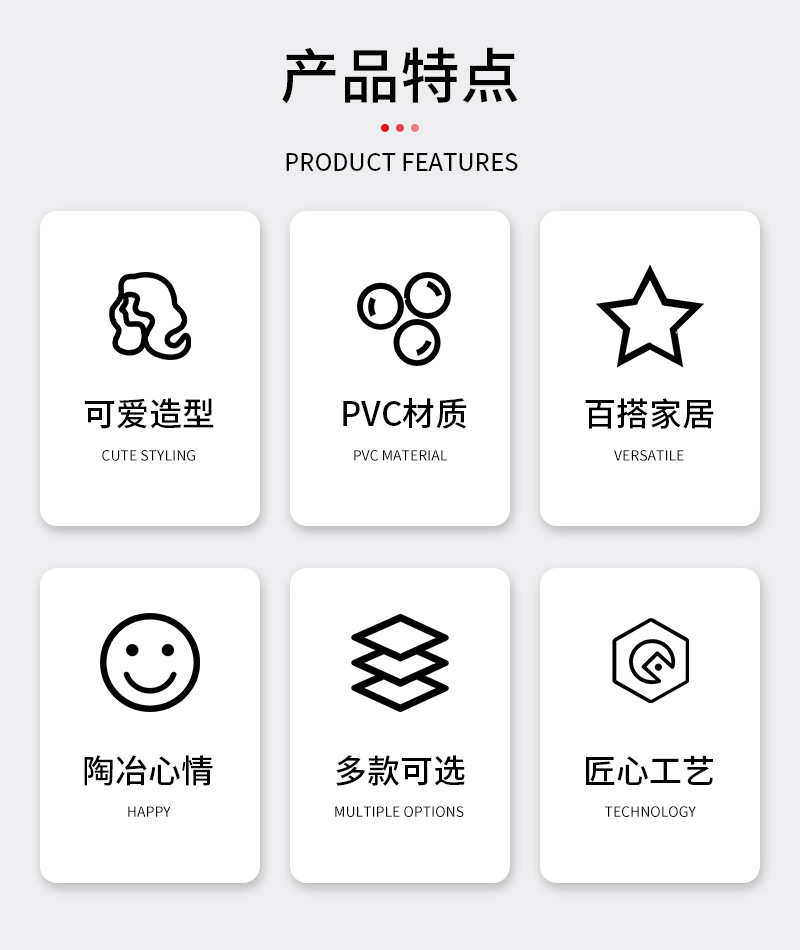 产品特点

PRODUCT FEATURES

可爱造型

CUTE STYLING

PVC材质

PVC MATERIAL

百搭家居

VERSATILE

陶冶心情

HAPPY

多款可选

MULTIPLE OPTIONS

匠心工艺

TECHNOLOGY