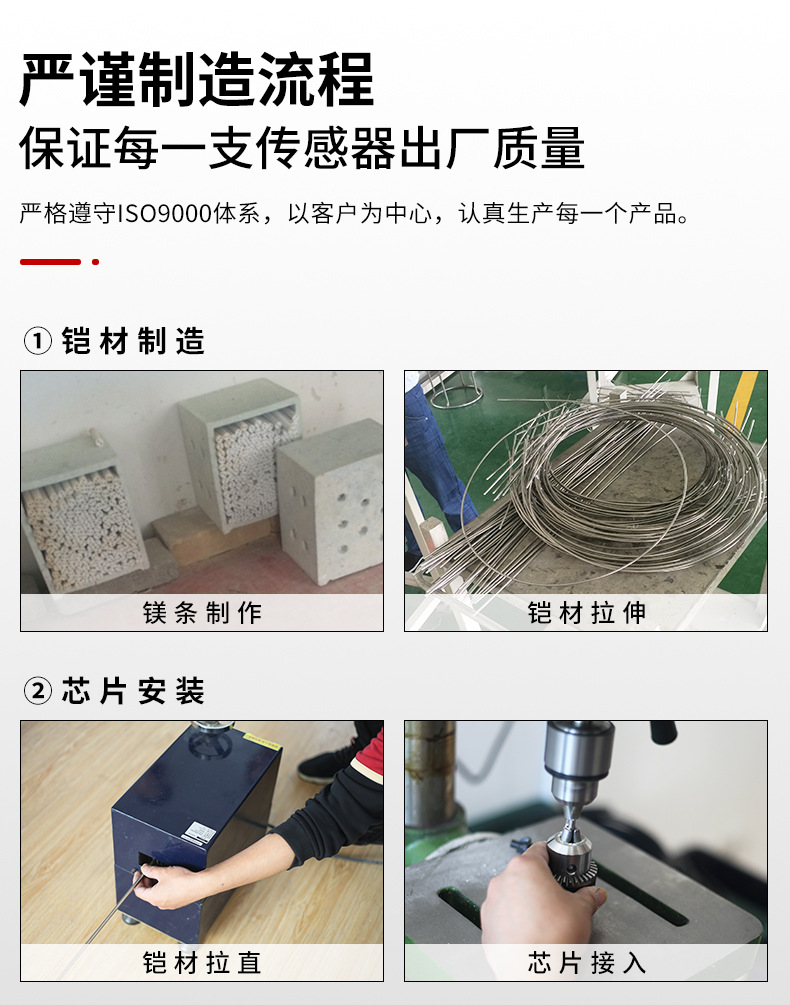 严谨制造流程
保证每一支传感器出厂质量

严格遵守ISO9000体系，以客户为中心，认真生产每一个产品。

① 铠材制造

镁条制作

铠材拉伸

② 芯片安装

铠材拉直

芯片接入