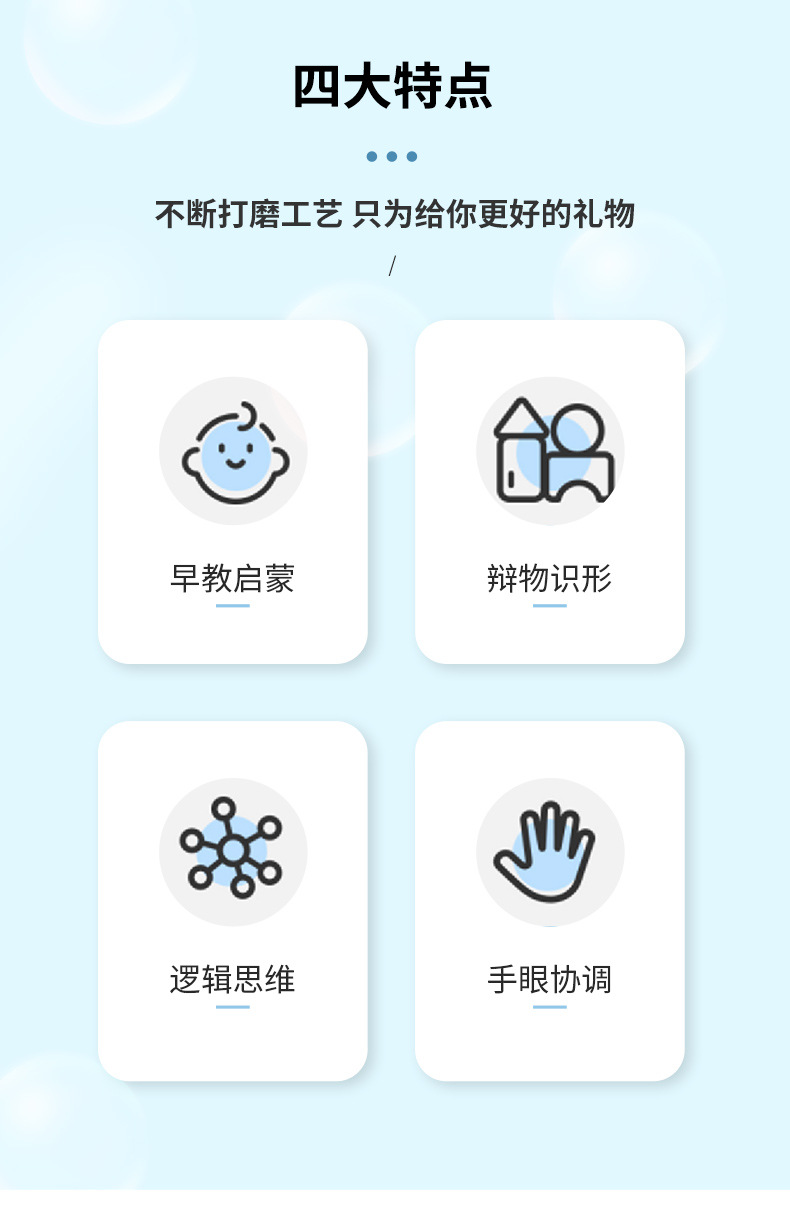 四大特点

不断打磨工艺 只为给你更好的礼物

/

早教启蒙

辩物识形

逻辑思维

手眼协调