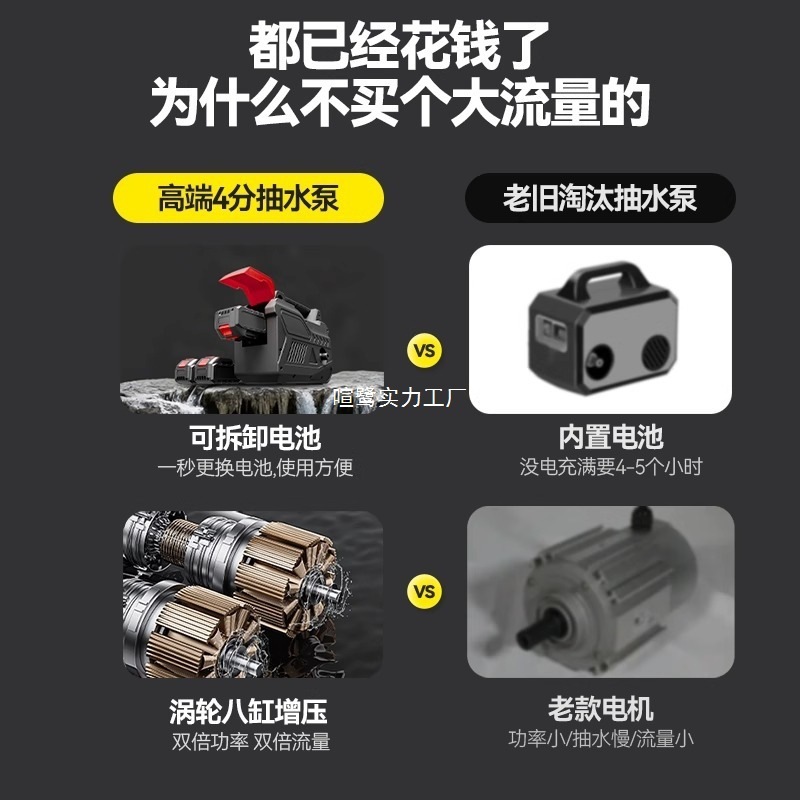 都已经花钱了
为什么不买个大流量的

高端4分抽水泵

老旧淘汰抽水泵

VS

喧鹭实力工厂

可拆卸电池
一秒更换电池,使用方便

内置电池
没电充满要4-5个小时

VS

涡轮八缸增压
双倍功率 双倍流量

老款电机
功率小/抽水慢/流量小