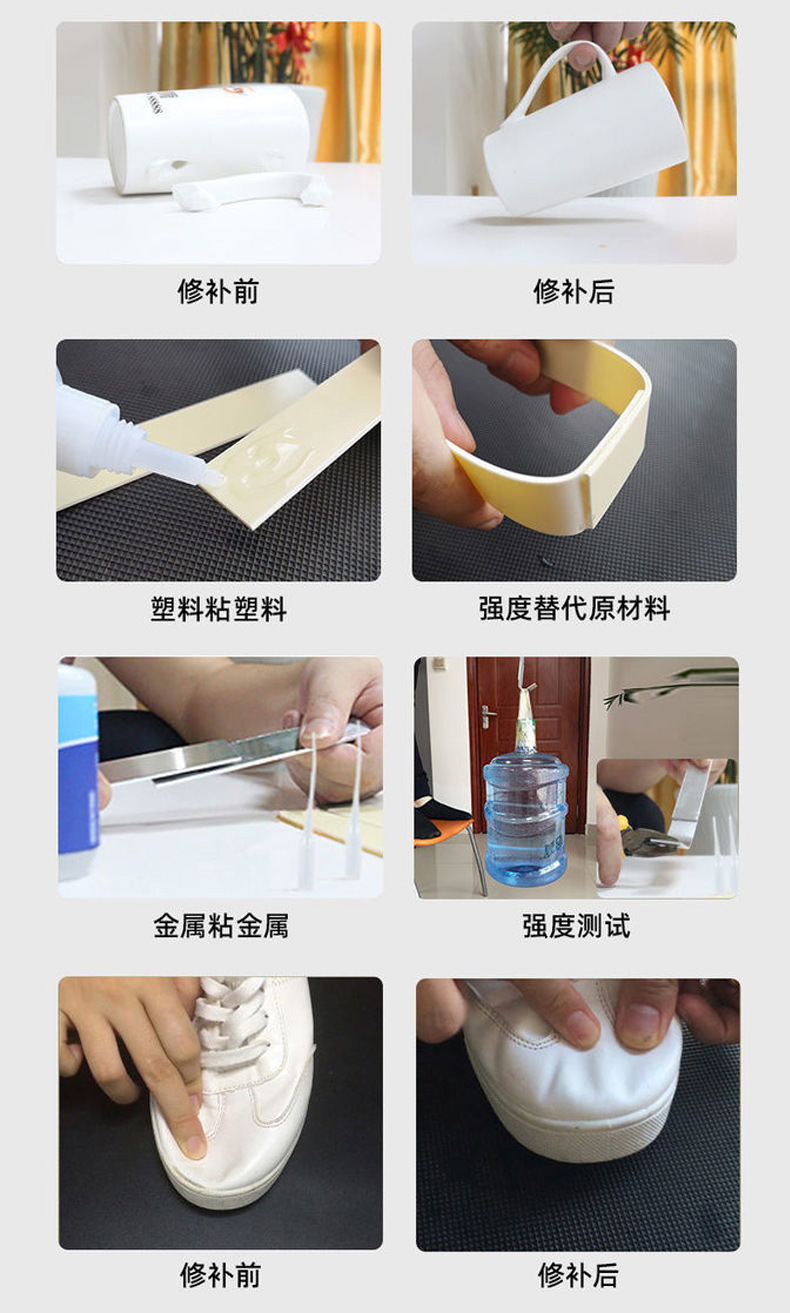 修补前

修补后

塑料粘塑料

强度替代原材料

金属粘金属

强度测试

修补前

修补后