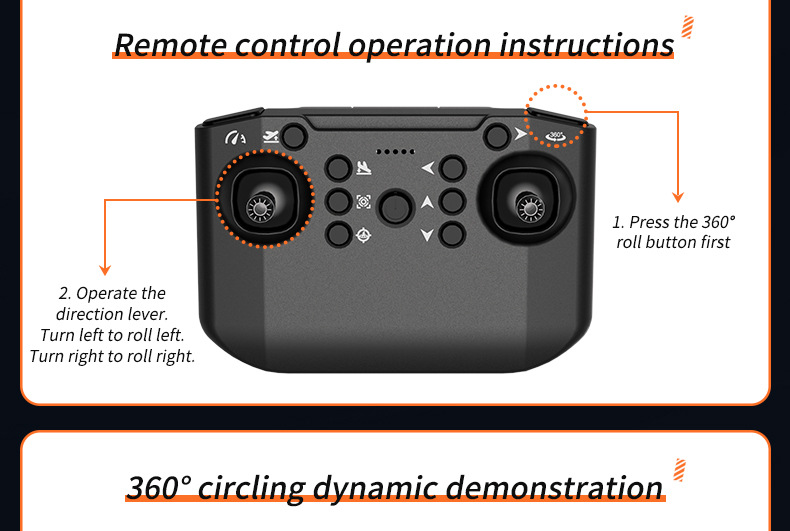 Remote control operation instructions

360°

1. Press the 360° roll button first

2. Operate the direction lever. Turn left to roll left. Turn right to roll right.

360° circling dynamic demonstration