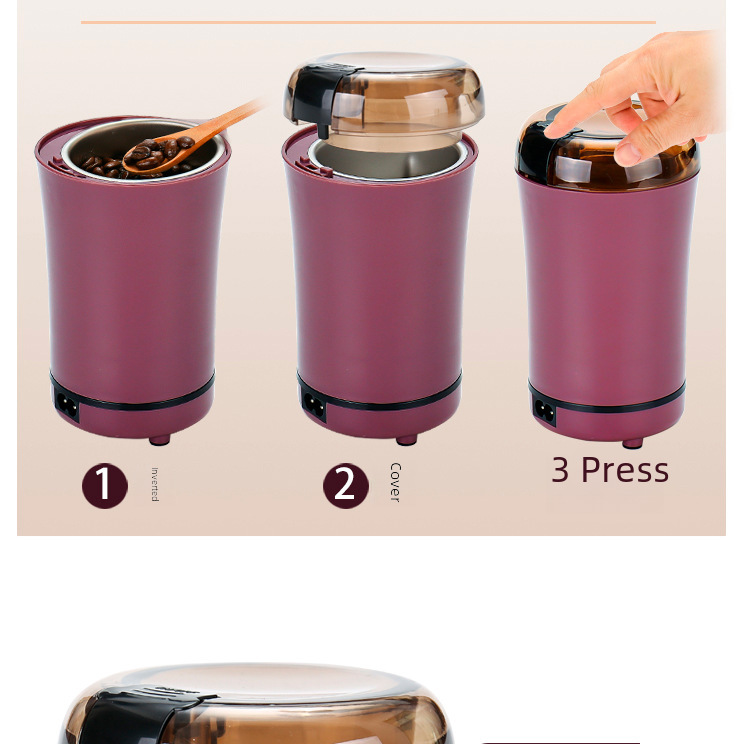 1 Inverted

2 Cover

3 Press