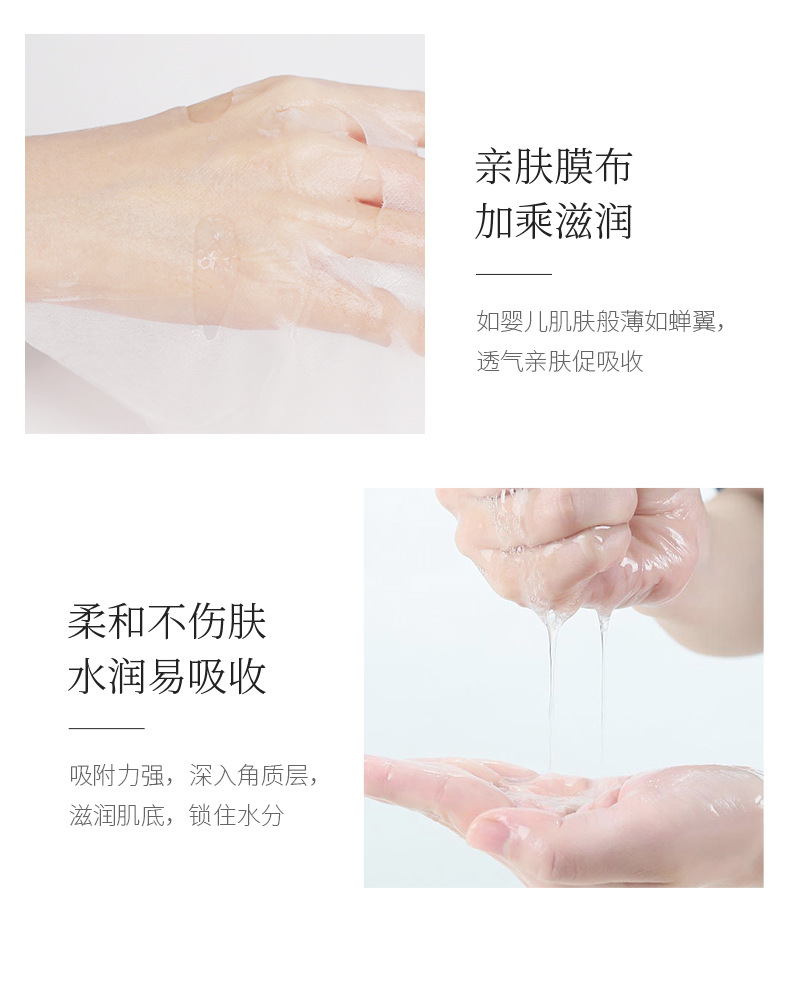 亲肤膜布
加乘滋润

如婴儿肌肤般薄如蝉翼，
透气亲肤促吸收

柔和不伤肤
水润易吸收

吸附力强，深入角质层，
滋润肌底，锁住水分