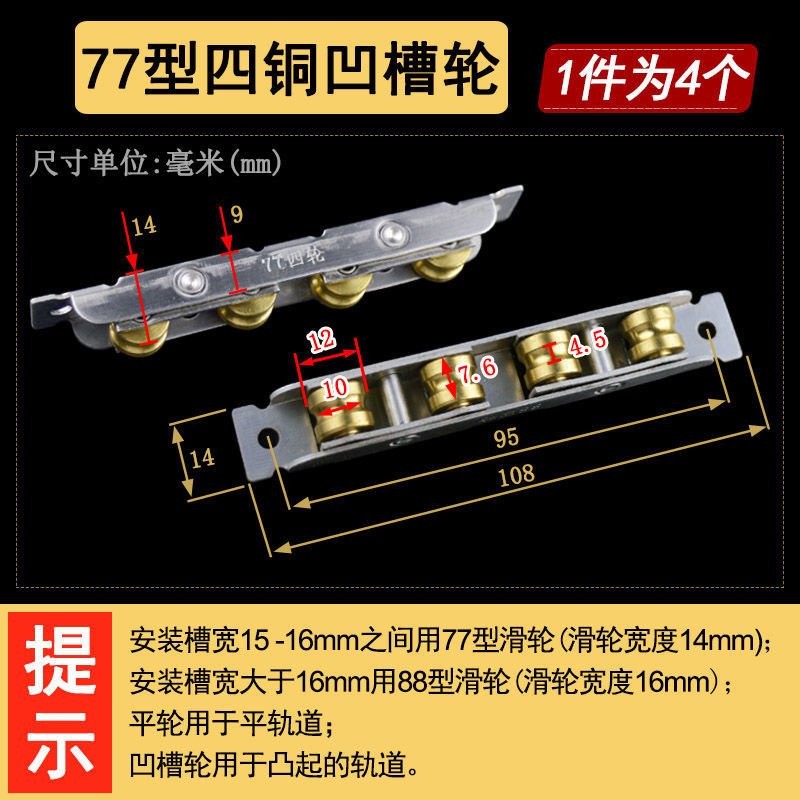 77型四铜凹槽轮

1件为4个

尺寸单位:毫米(mm)

14

9

77四轮

12

10

7.6

4.5

14

95

108

提示

安装槽宽15 -16mm之间用77型滑轮(滑轮宽度14mm);
安装槽宽大于16mm用88型滑轮(滑轮宽度16mm);
平轮用于平轨道;
凹槽轮用于凸起的轨道。