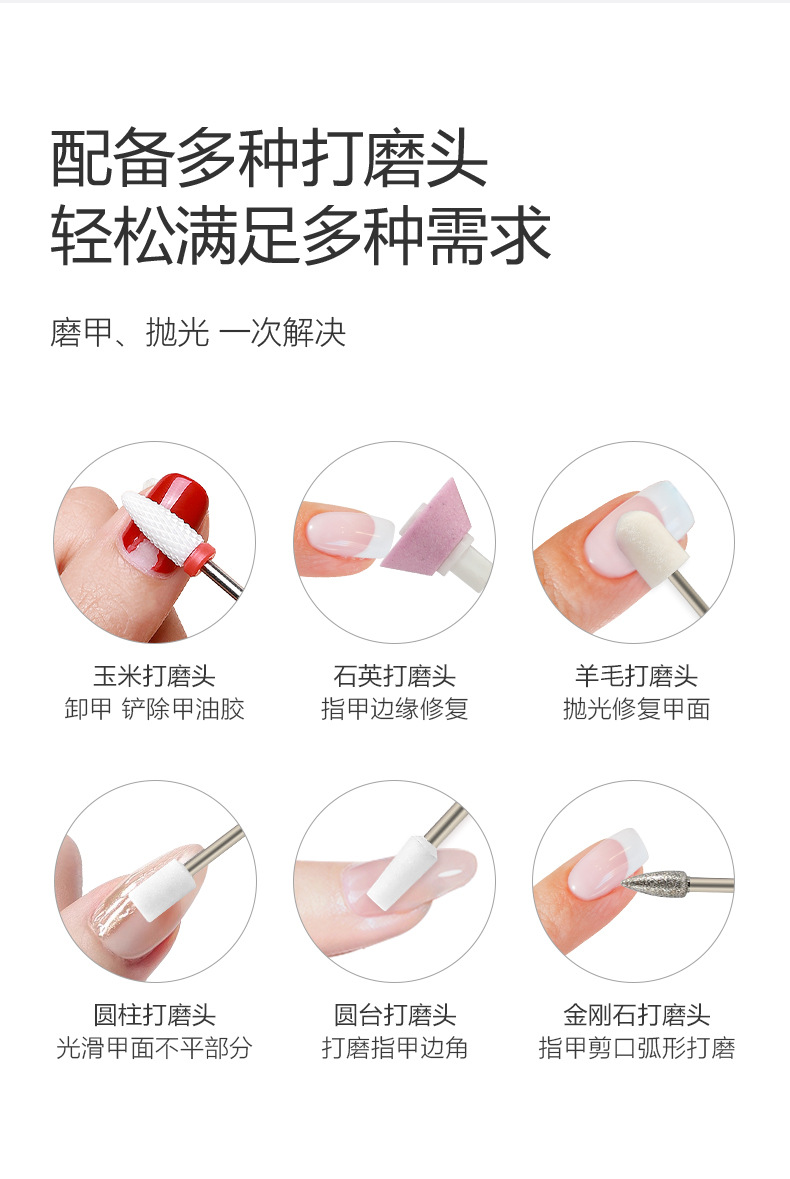 配备多种打磨头
轻松满足多种需求

磨甲、抛光 一次解决

玉米打磨头
卸甲 铲除甲油胶

石英打磨头
指甲边缘修复

羊毛打磨头
抛光修复甲面

圆柱打磨头
光滑甲面不平部分

圆台打磨头
打磨指甲边角

金刚石打磨头
指甲剪口弧形打磨