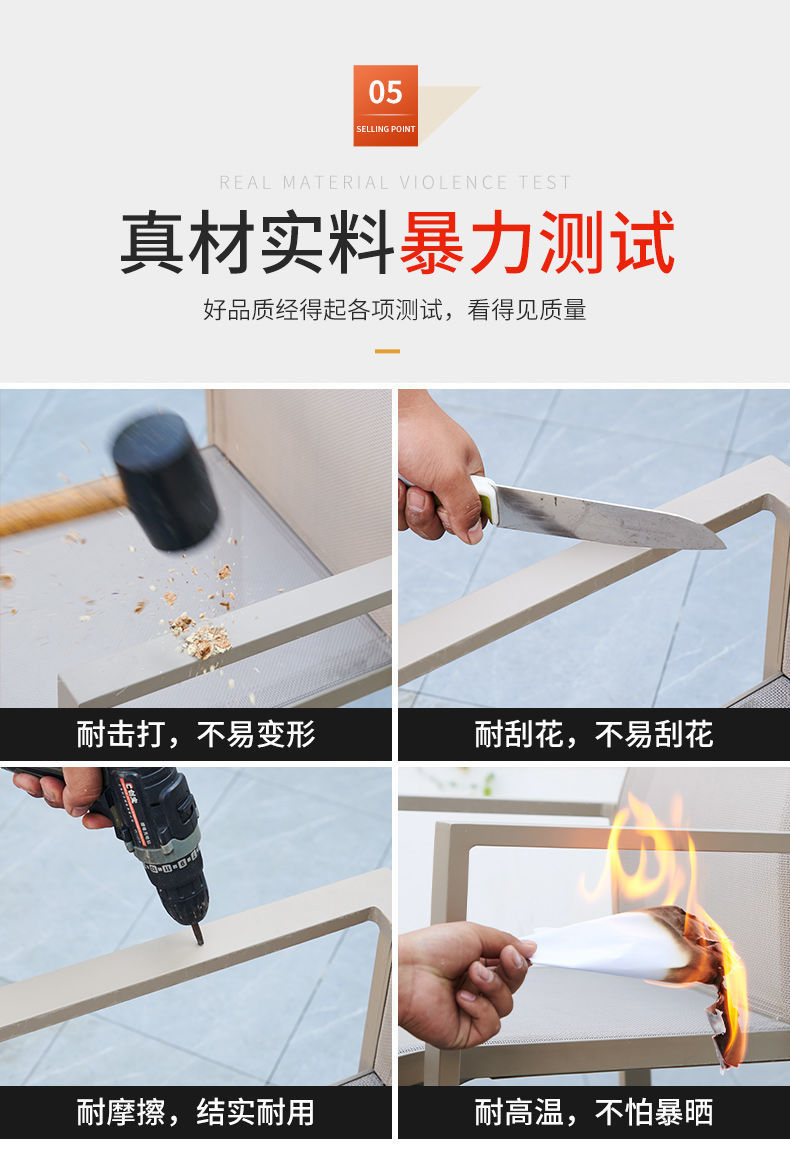 05
SELLING POINT

REAL MATERIAL VIOLENCE TEST

真材实料暴力测试

好品质经得起各项测试，看得见质量

耐击打，不易变形

耐刮花，不易刮花

耐摩擦，结实耐用

耐高温，不怕暴晒