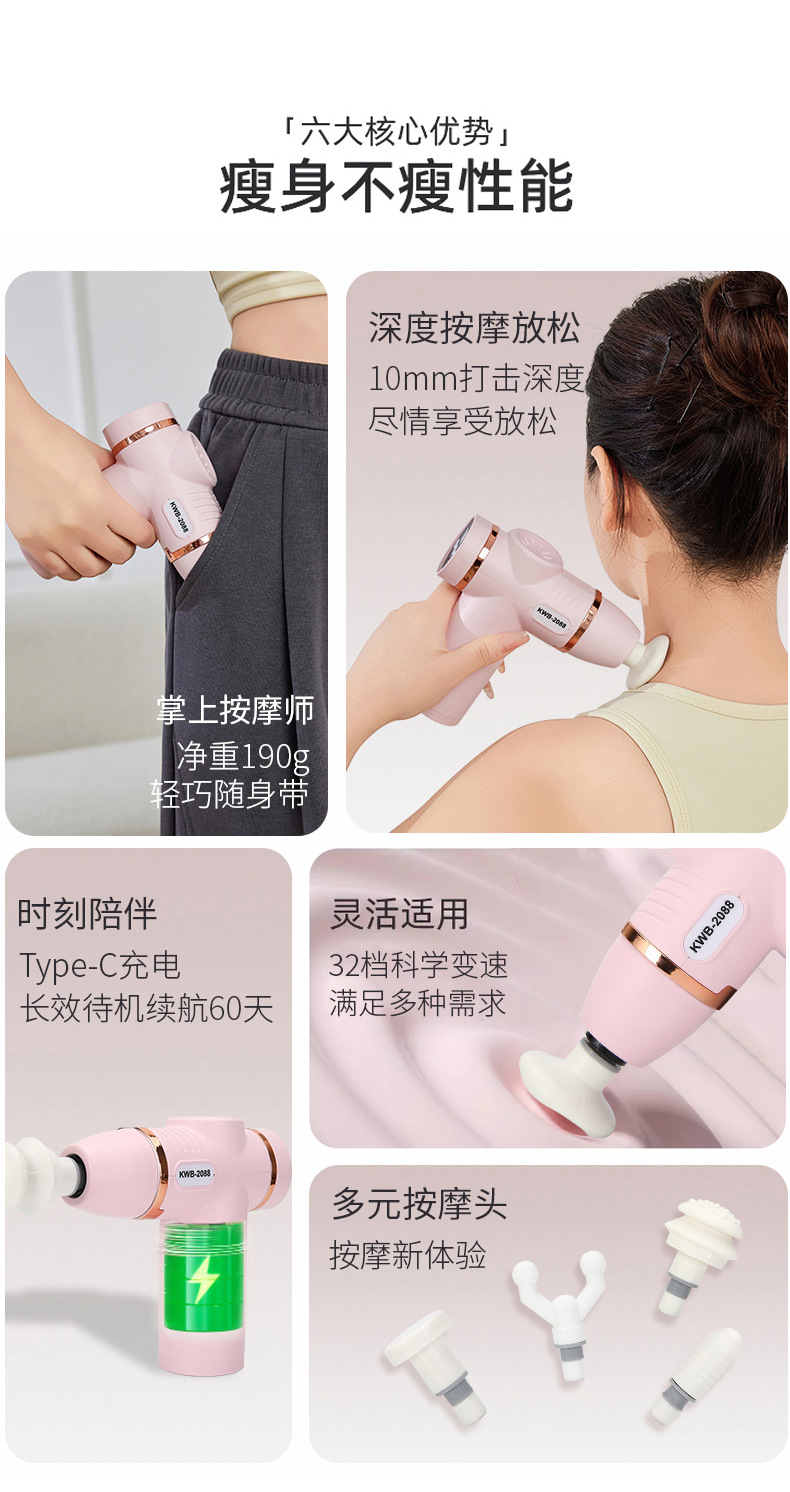 「六大核心优势」
瘦身不瘦性能

KWB-2088

掌上按摩师
净重190g
轻巧随身带

深度按摩放松
10mm打击深度
尽情享受放松

KWB-2088

时刻陪伴
Type-C充电
长效待机续航60天

KWB-2088

灵活适用
32档科学变速
满足多种需求

KWB-2088

多元按摩头
按摩新体验