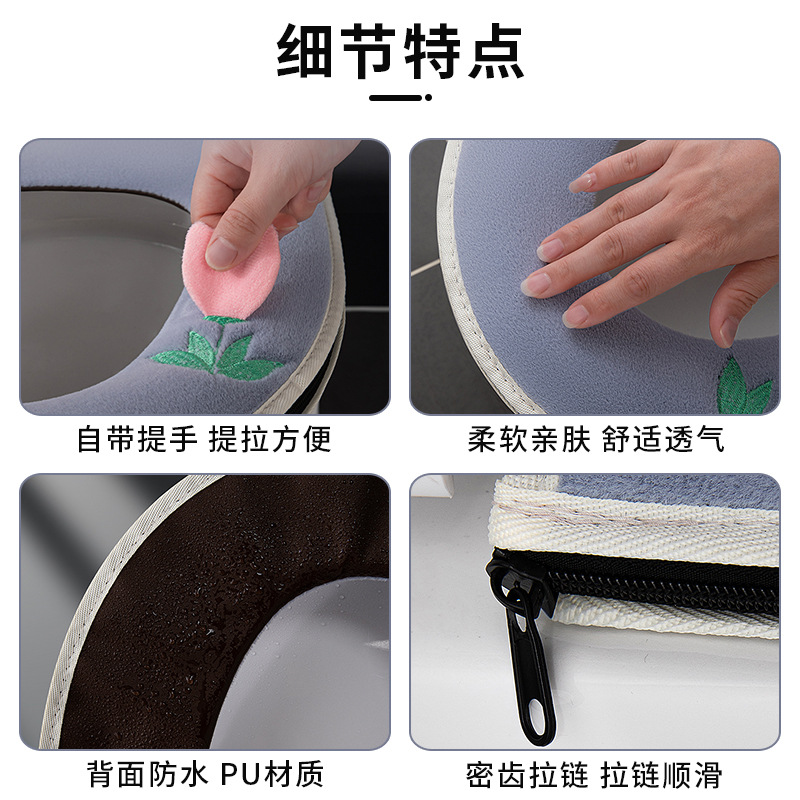 细节特点

自带提手 提拉方便

柔软亲肤 舒适透气

背面防水 PU材质

密齿拉链 拉链顺滑