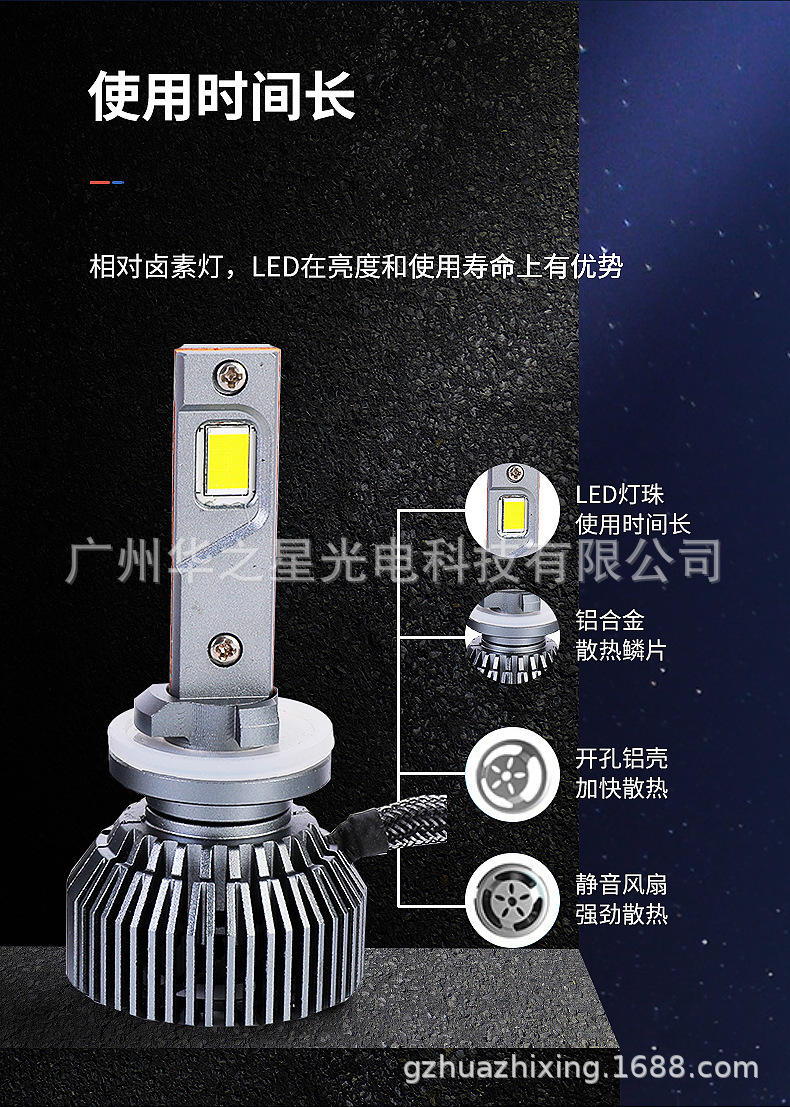 使用时间长

相对卤素灯，LED在亮度和使用寿命上有优势

LED灯珠
使用时间长

广州华之星光电科技有限公司

铝合金
散热鳞片

开孔铝壳
加快散热

静音风扇
强劲散热

gzhuazhixing.1688.com