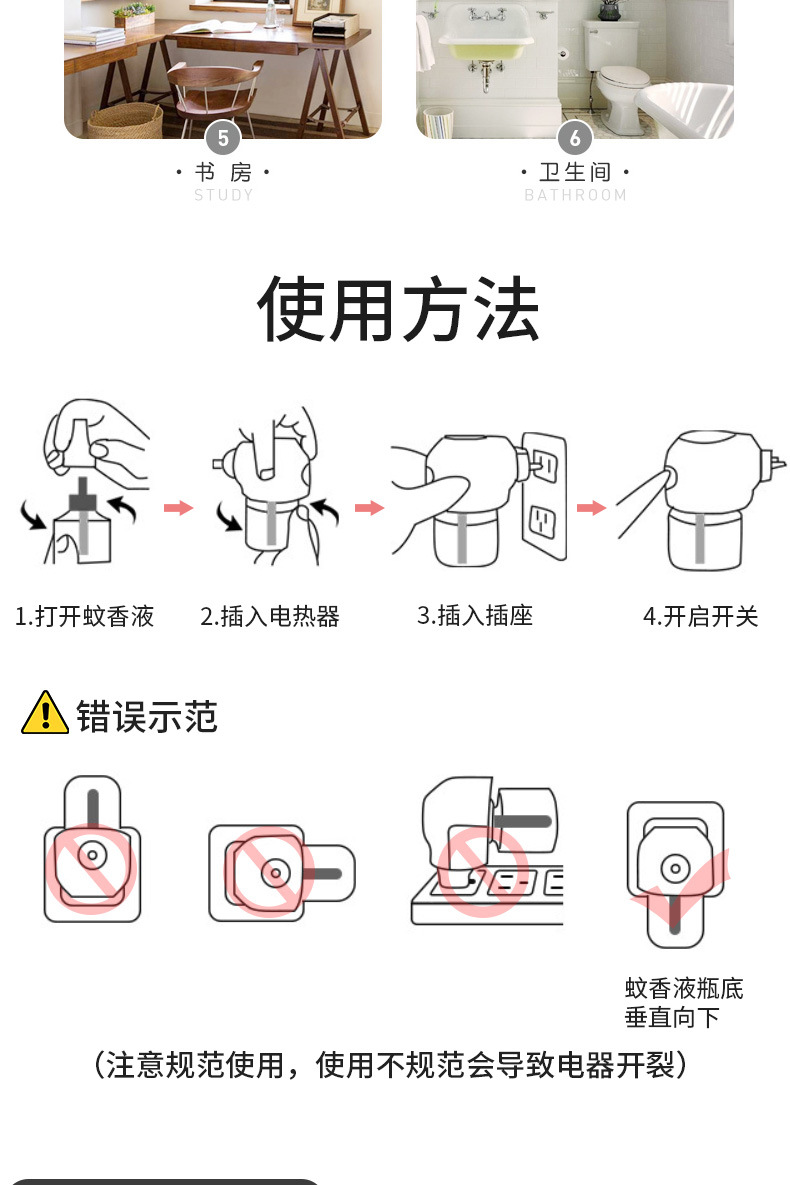 5
· 书 房 ·
STUDY

6
· 卫生间 ·
BATHROOM

使用方法

1.打开蚊香液

2.插入电热器

3.插入插座

4.开启开关

错误示范

蚊香液瓶底垂直向下

（注意规范使用，使用不规范会导致电器开裂）