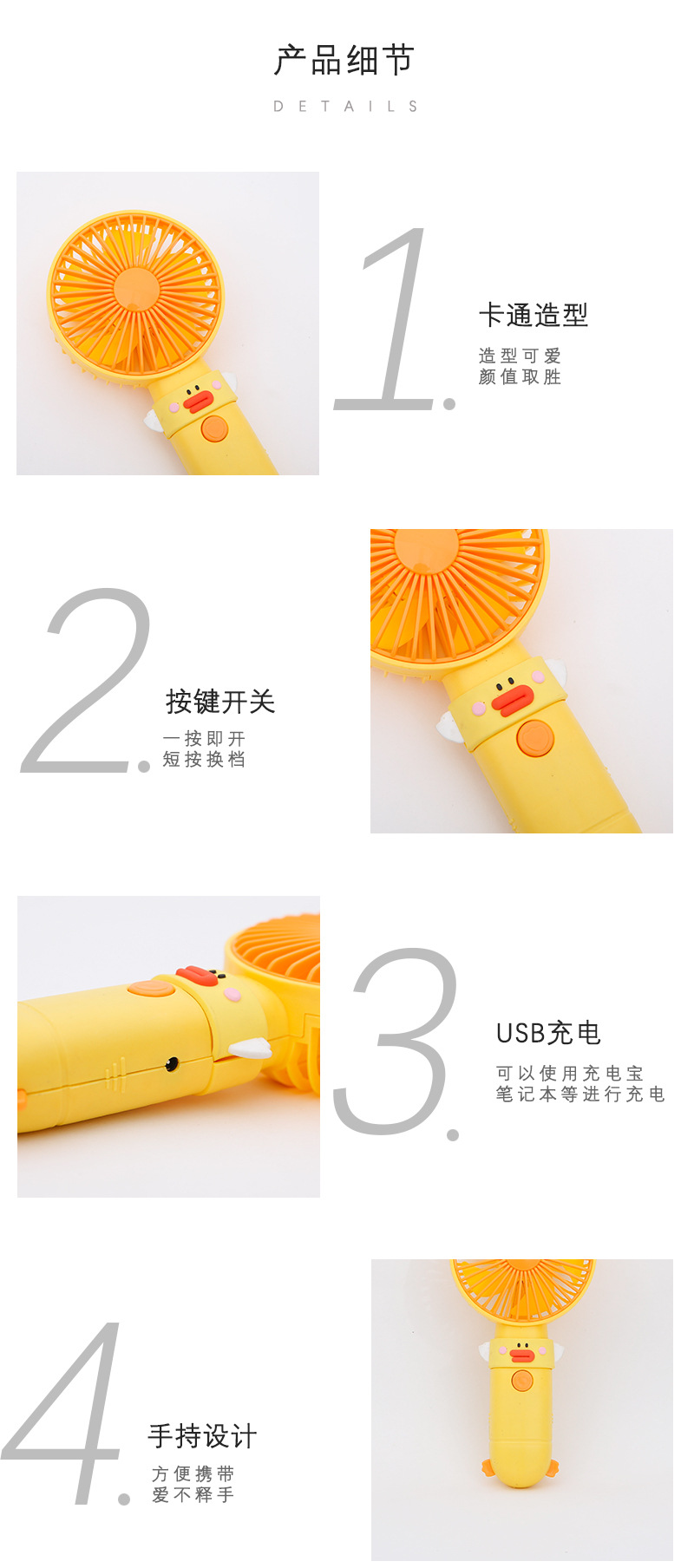 产品细节

DETAILS

1.

卡通造型

造型可爱
颜值取胜

2.

按键开关

一按即开
短按换档

3.

USB充电

可以使用充电宝
笔记本等进行充电

4.

手持设计

方便携带
爱不释手