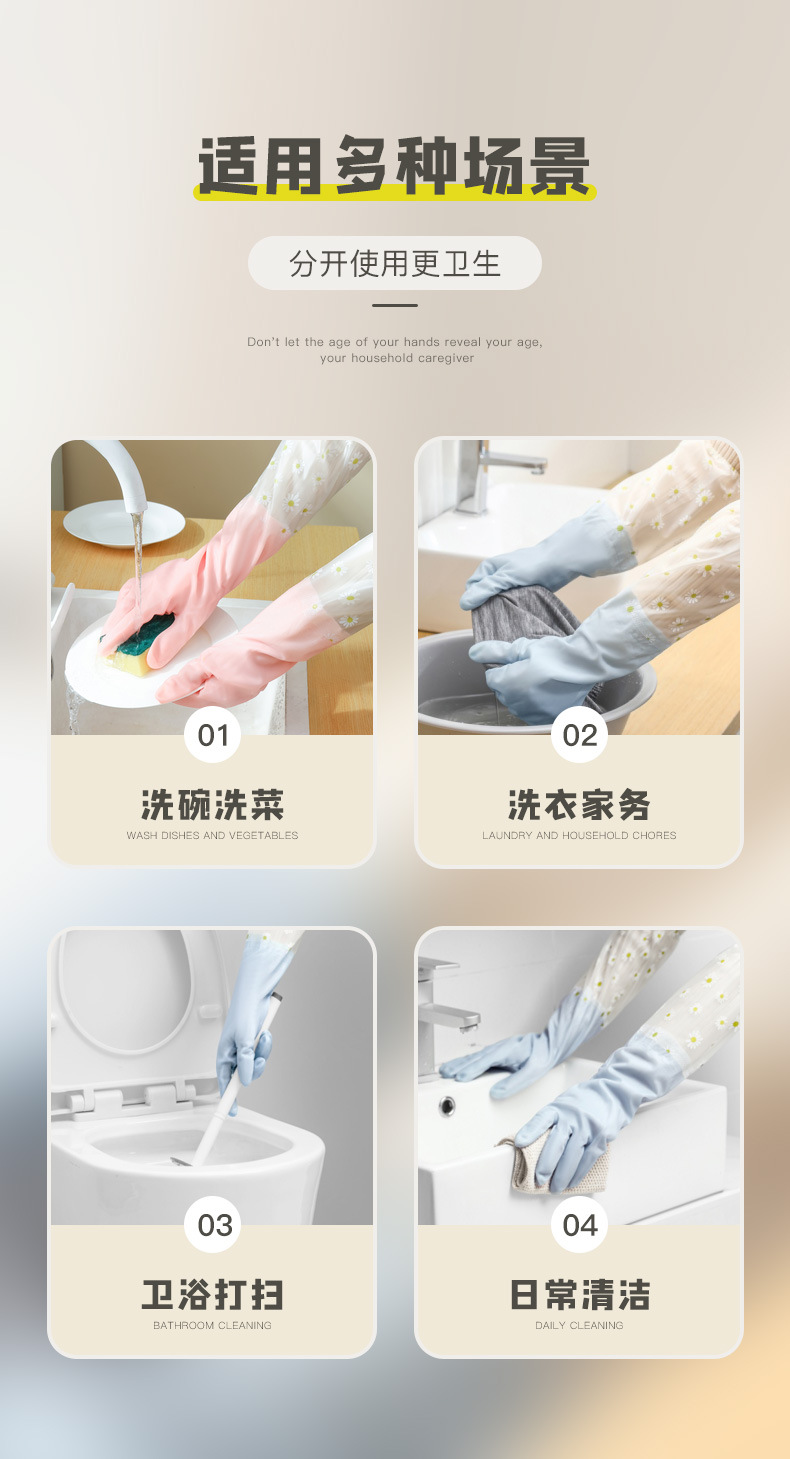 适用多种场景

分开使用更卫生

Don't let the age of your hands reveal your age, your household caregiver

01

洗碗洗菜

WASH DISHES AND VEGETABLES

02

洗衣家务

LAUNDRY AND HOUSEHOLD CHORES

03

卫浴打扫

BATHROOM CLEANING

04

日常清洁

DAILY CLEANING