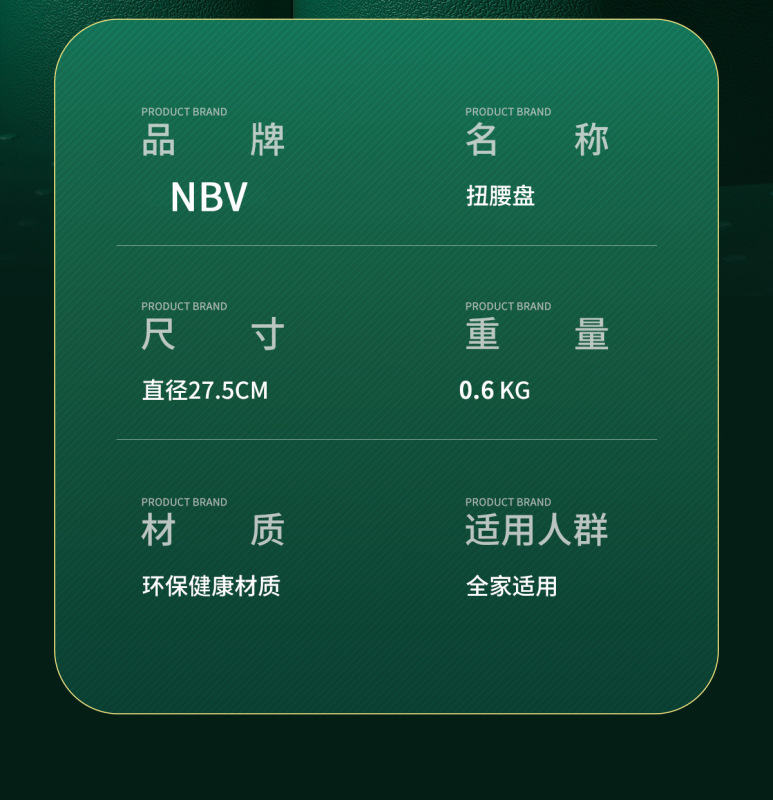 PRODUCT BRAND
品 牌

NBV

PRODUCT BRAND
名 称

扭腰盘

PRODUCT BRAND
尺 寸

直径27.5CM

PRODUCT BRAND
重 量

0.6 KG

PRODUCT BRAND
材 质

环保健康材质

PRODUCT BRAND
适用人群

全家适用