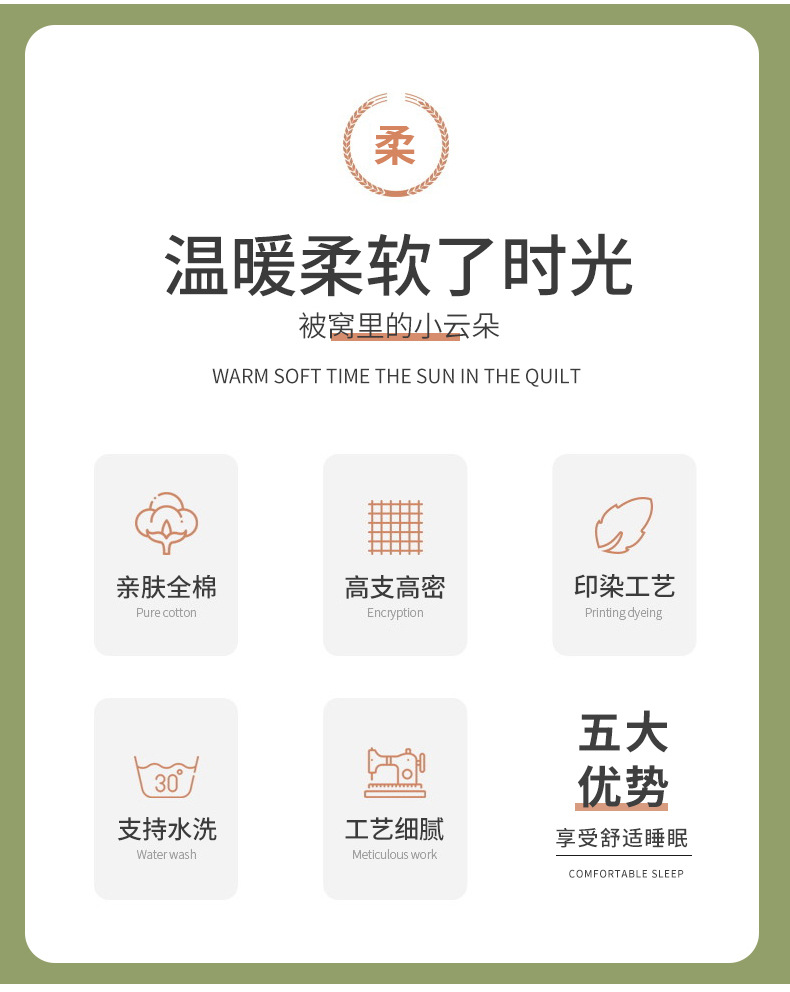 柔

温暖柔软了时光

被窝里的小云朵

WARM SOFT TIME THE SUN IN THE QUILT

亲肤全棉
Pure cotton

高支高密
Encryption

印染工艺
Printing dyeing

30°

支持水洗
Water wash

工艺细腻
Meticulous work

五大
优势

享受舒适睡眠

COMFORTABLE SLEEP