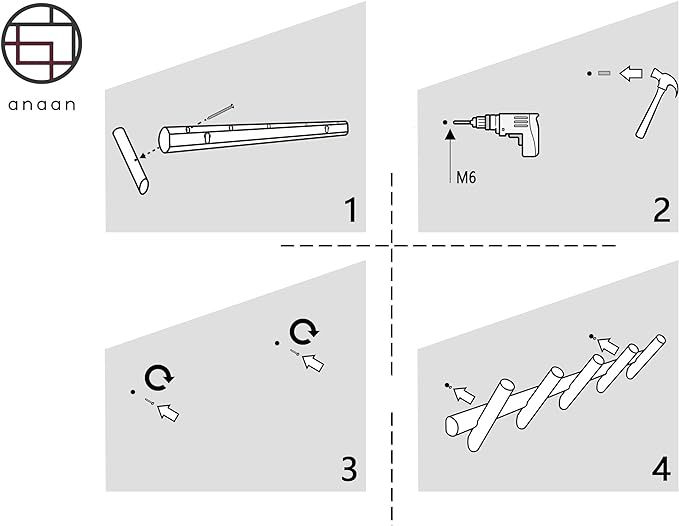 anaan

1

M6

2

3

4