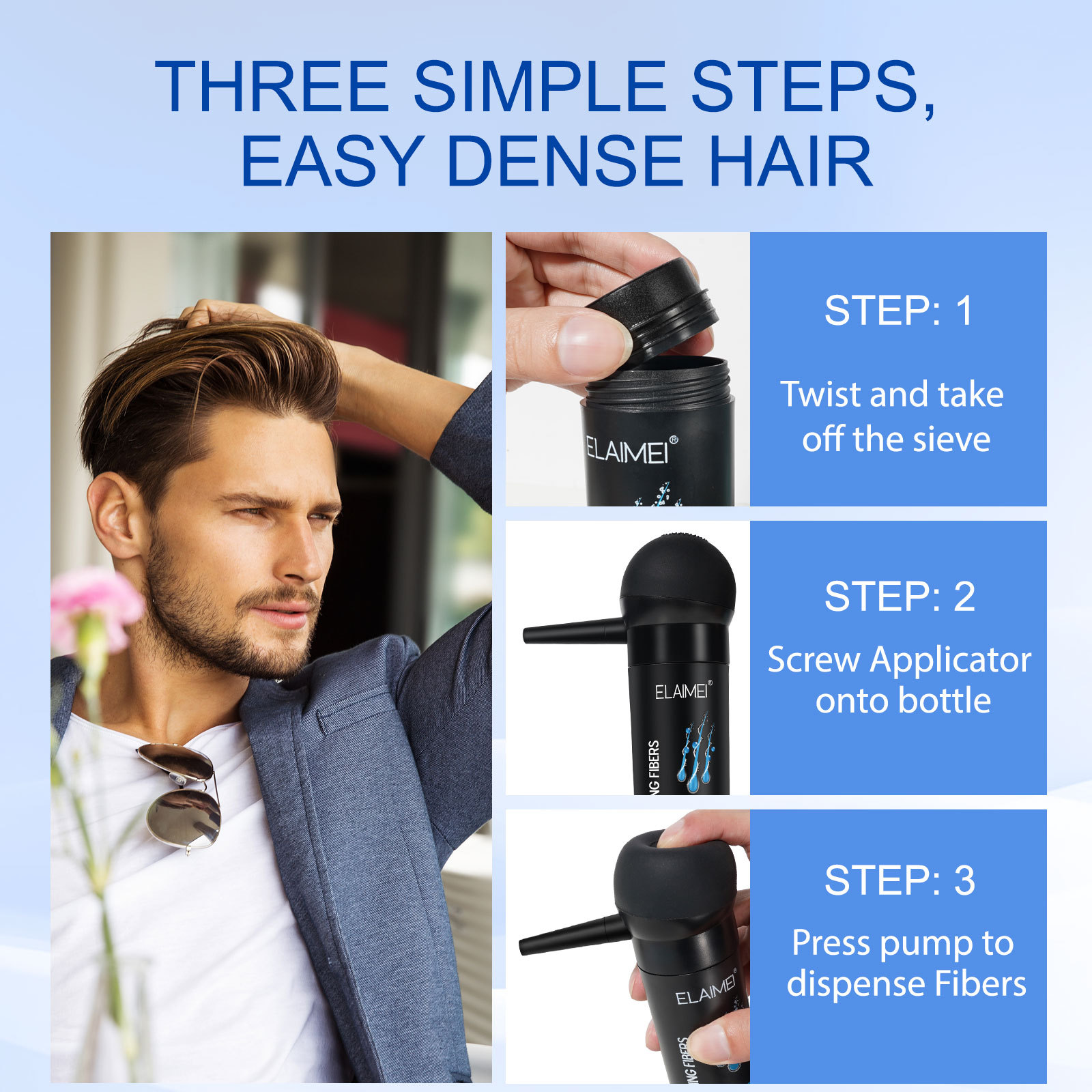 THREE SIMPLE STEPS, EASY DENSE HAIR

ELAIMEI®

STEP: 1

Twist and take off the sieve

ELAIMEI®

NG FIBERS

STEP: 2

Screw Applicator onto bottle

ELAIMEI®

NG FIBERS

STEP: 3

Press pump to dispense Fibers