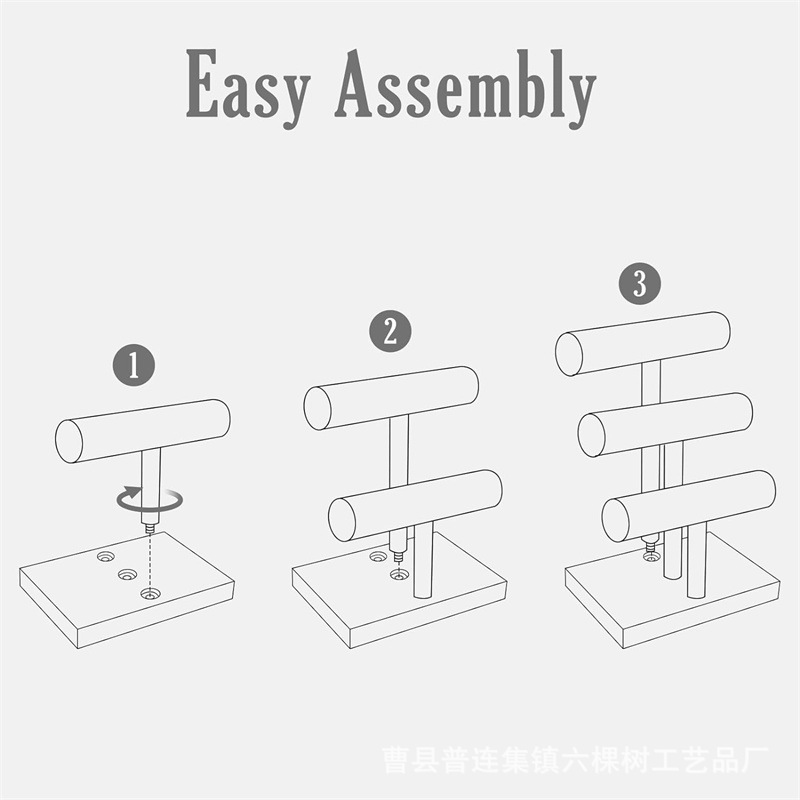 Easy Assembly

1

2

3

曹县普连集镇六棵树工艺品厂