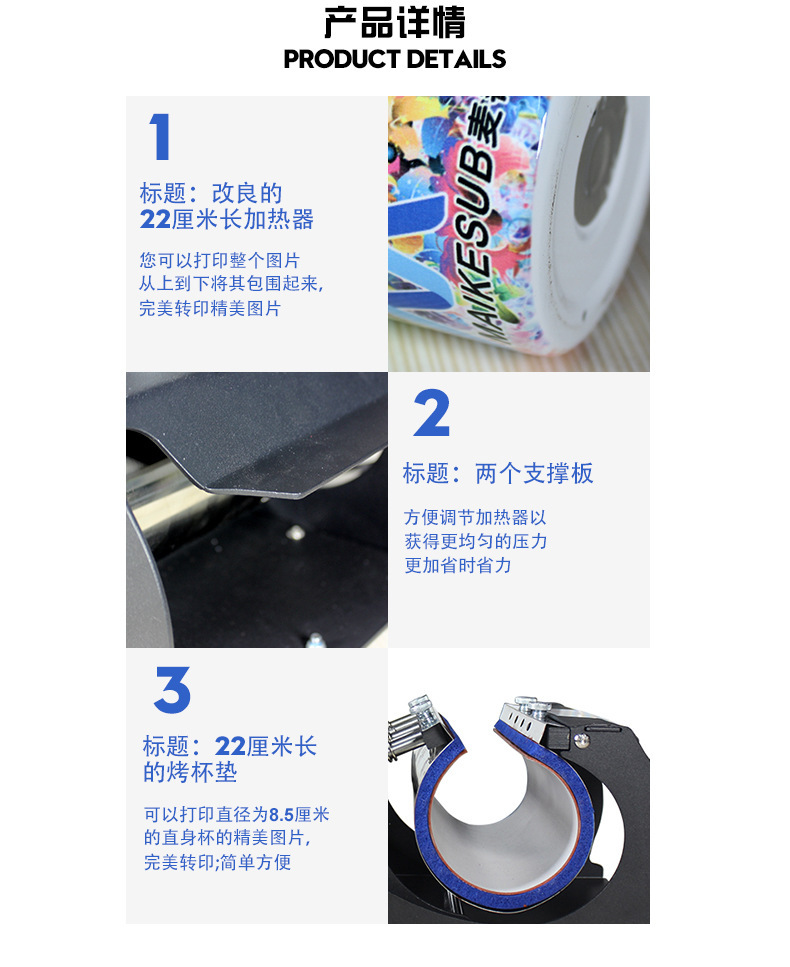 产品详情
PRODUCT DETAILS

1

标题：改良的
22厘米长加热器

您可以打印整个图片
从上到下将其包围起来,
完美转印精美图片

MAIKESUB麦

2

标题：两个支撑板

方便调节加热器以
获得更均匀的压力
更加省时省力

3

标题：22厘米长
的烤杯垫

可以打印直径为8.5厘米
的直身杯的精美图片,
完美转印;简单方便