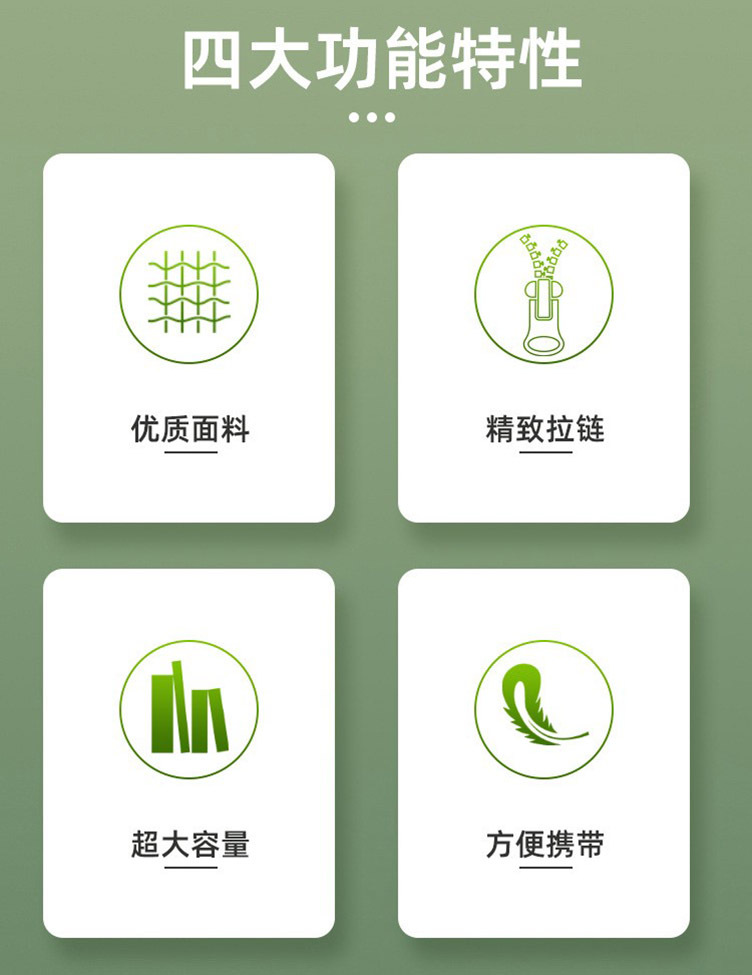 四大功能特性

优质面料

精致拉链

超大容量

方便携带