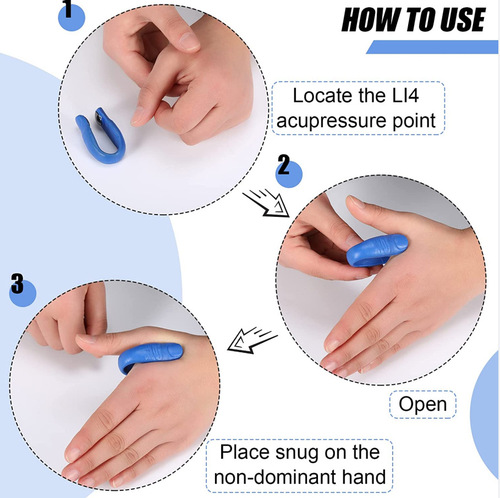 HOW TO USE

1

Locate the LI4 acupressure point

2

Open

3

Place snug on the non-dominant hand