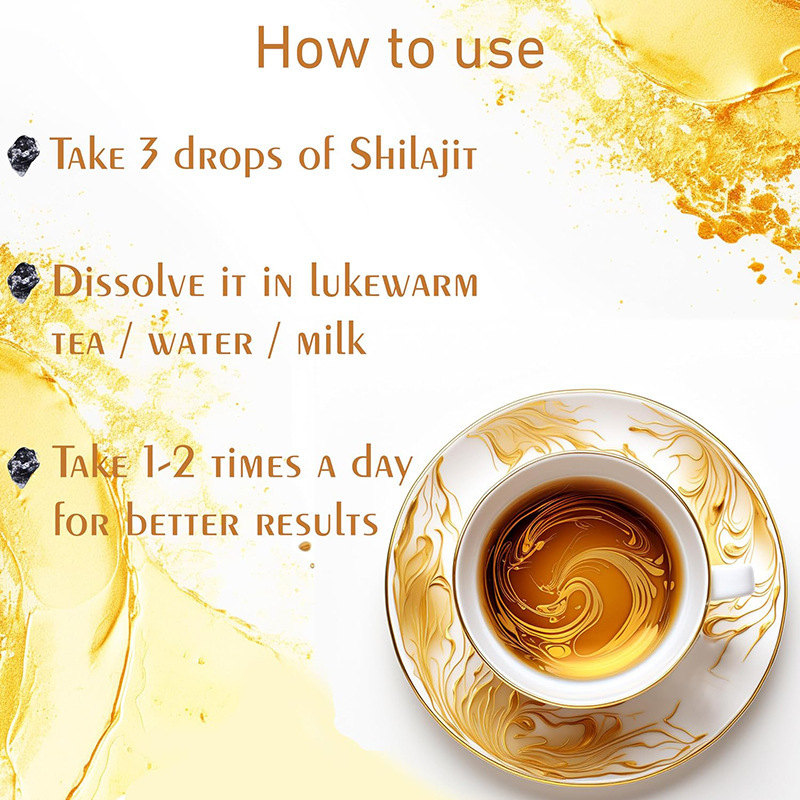 How to use

Take 3 drops of Shilajit

Dissolve it in lukewarm tea / water / milk

Take 1-2 times a day for better results