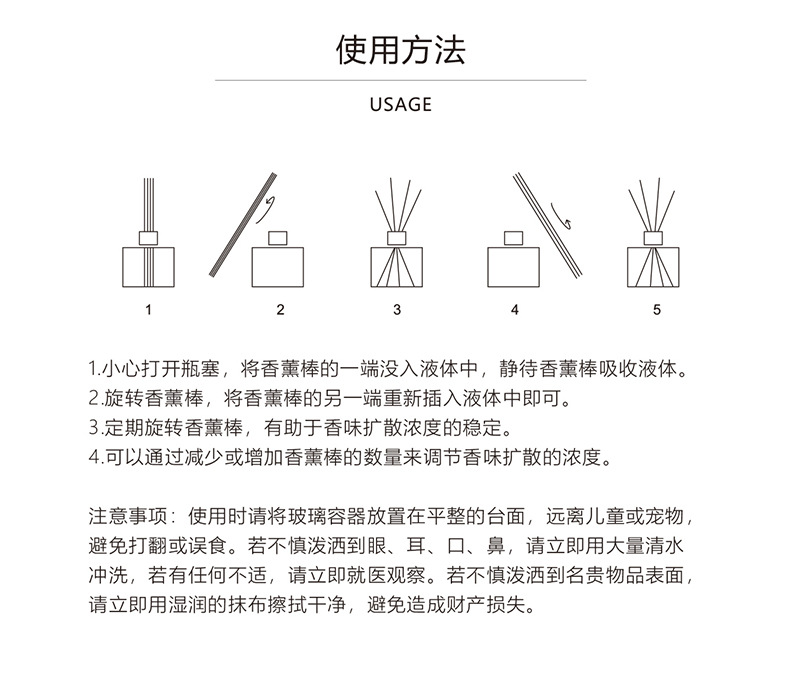 使用方法

USAGE

1

2

3

4

5

1.小心打开瓶塞，将香薰棒的一端没入液体中，静待香薰棒吸收液体。
2.旋转香薰棒，将香薰棒的另一端重新插入液体中即可。
3.定期旋转香薰棒，有助于香味扩散浓度的稳定。
4.可以通过减少或增加香薰棒的数量来调节香味扩散的浓度。

注意事项：使用时请将玻璃容器放置在平整的台面，远离儿童或宠物，避免打翻或误食。若不慎泼洒到眼、耳、口、鼻，请立即用大量清水冲洗，若有任何不适，请立即就医观察。若不慎泼洒到名贵物品表面，请立即用湿润的抹布擦拭干净，避免造成财产损失。