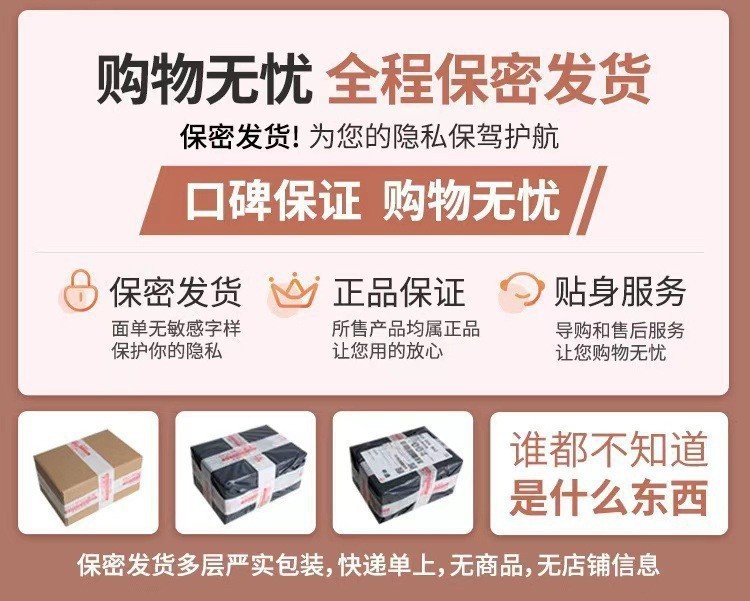 购物无忧 全程保密发货

保密发货! 为您的隐私保驾护航

口碑保证 购物无忧

保密发货
面单无敏感字样
保护你的隐私

正品保证
所售产品均属正品
让您用的放心

贴身服务
导购和售后服务
让您购物无忧

谁都不知道
是什么东西

保密发货多层严实包装，快递单上，无商品，无店铺信息