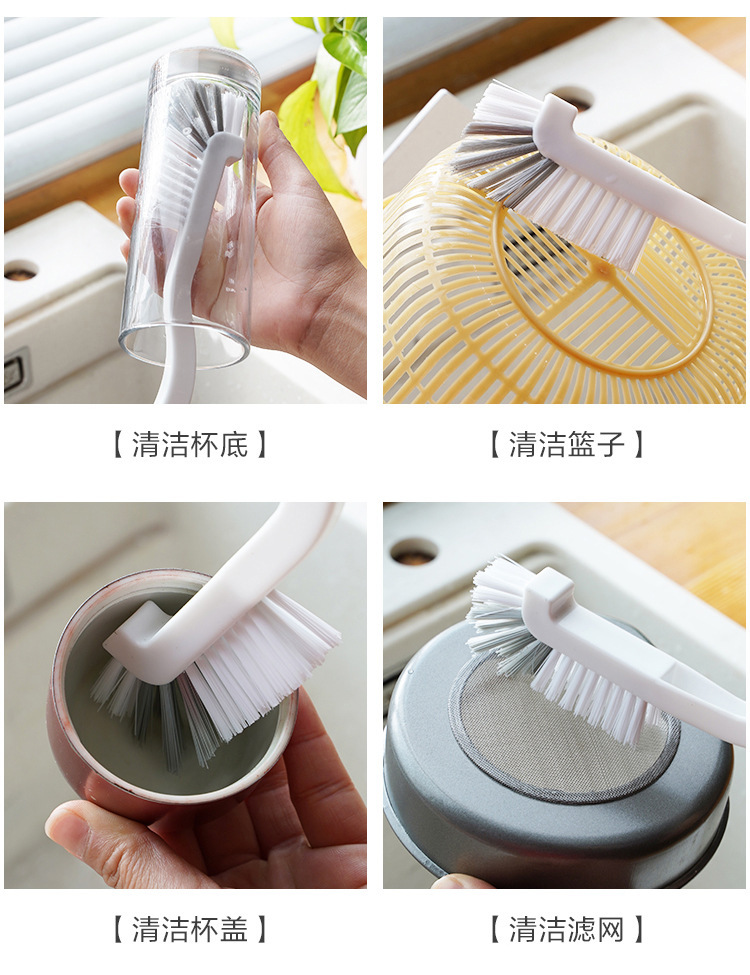 【 清洁杯底 】

【 清洁篮子 】

【 清洁杯盖 】

【 清洁滤网 】