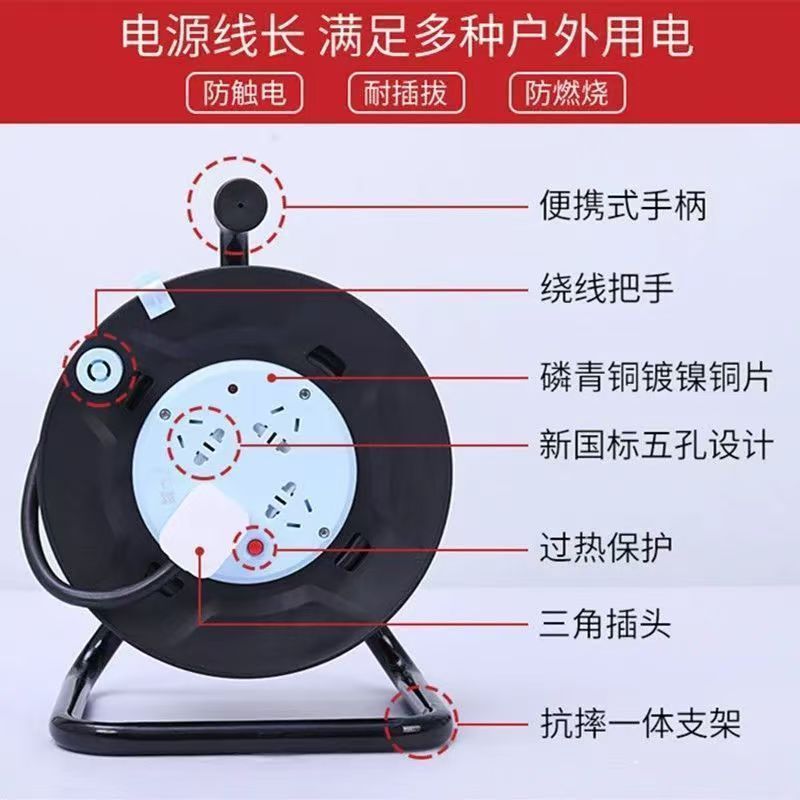 电源线长 满足多种户外用电

防触电 耐插拔 防燃烧

便携式手柄

绕线把手

磷青铜镀镍铜片

新国标五孔设计

过热保护

三角插头

抗摔一体支架