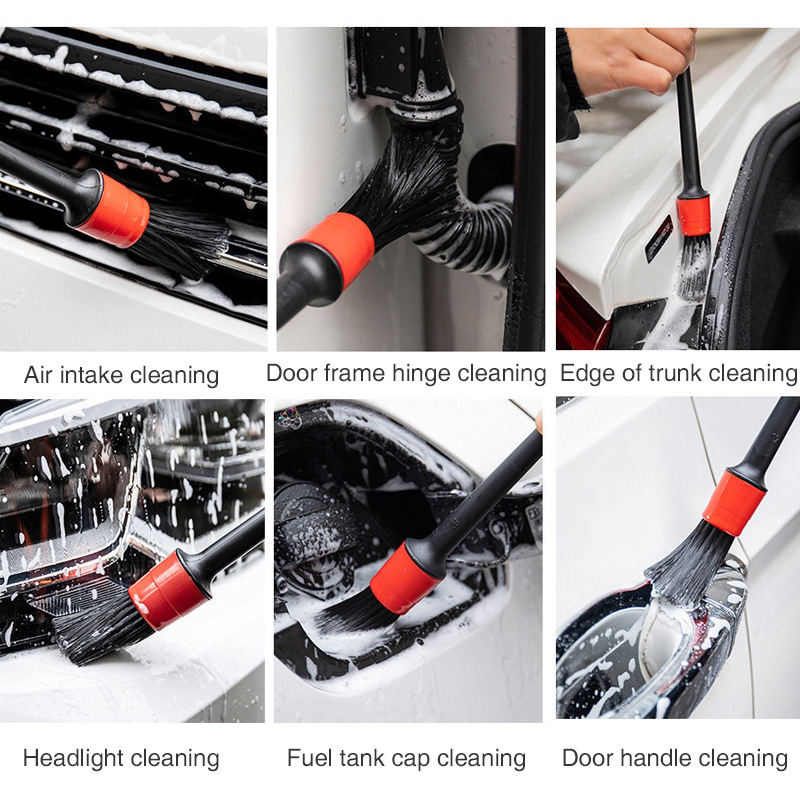 Air intake cleaning

Door frame hinge cleaning

Edge of trunk cleaning

Headlight cleaning

Fuel tank cap cleaning

Door handle cleaning