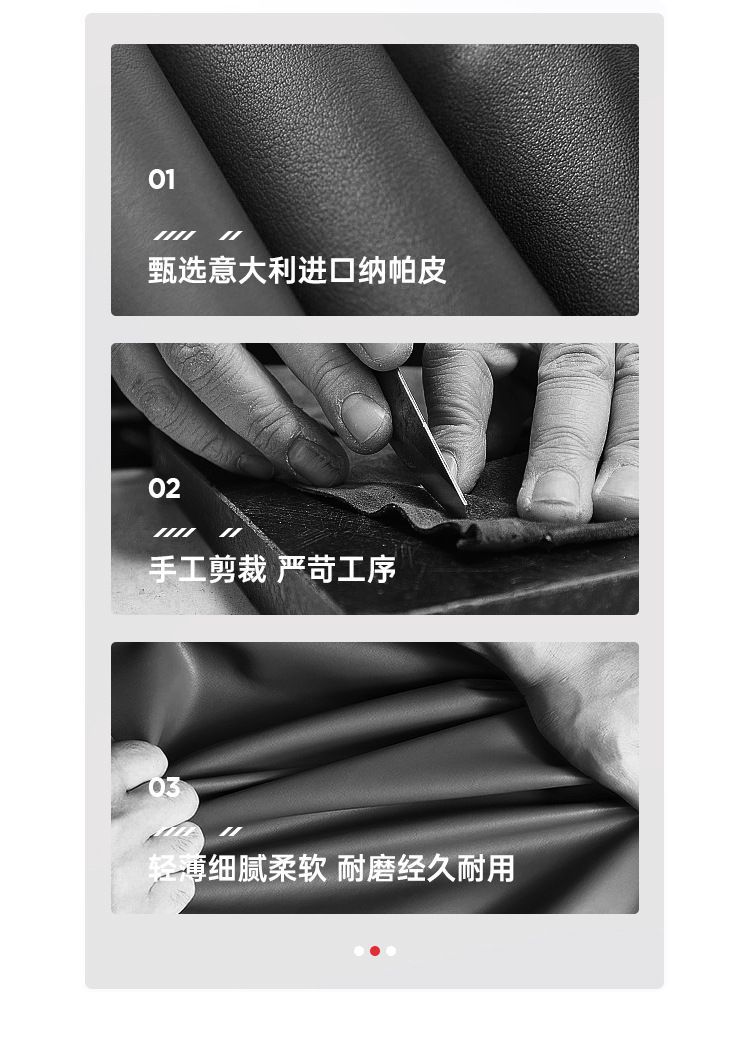 01

甄选意大利进口纳帕皮

02

手工剪裁 严苛工序

03

轻薄细腻柔软 耐磨经久耐用