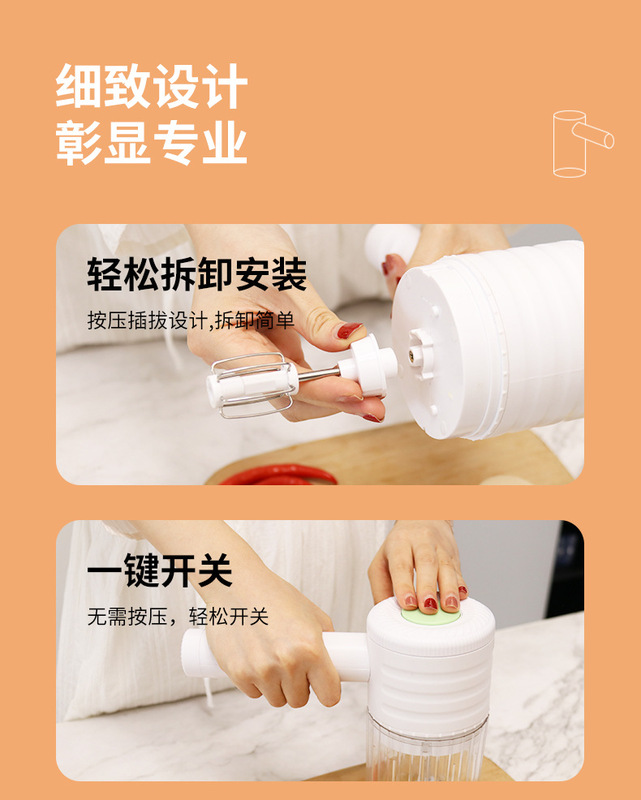 细致设计
彰显专业

轻松拆卸安装
按压插拔设计,拆卸简单

一键开关
无需按压，轻松开关