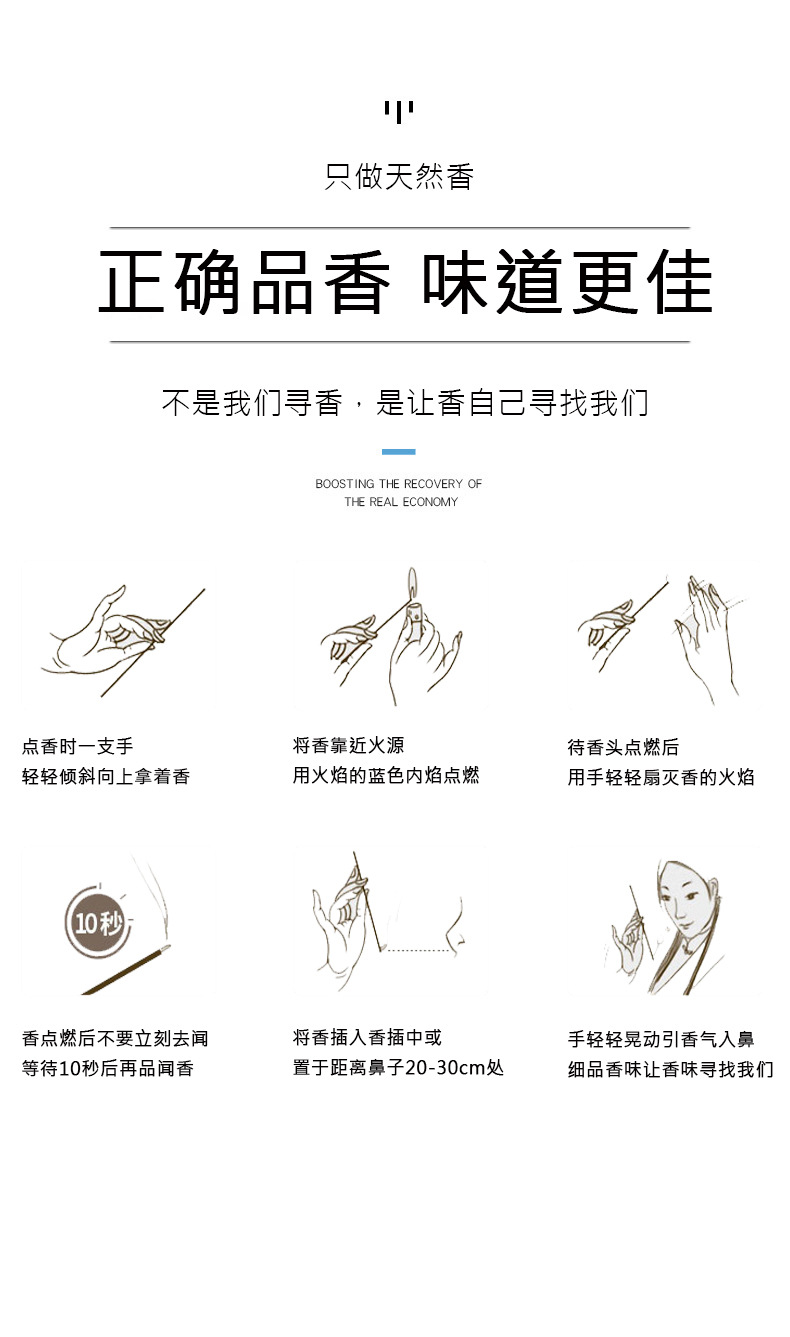 只做天然香

正确品香 味道更佳

不是我们寻香，是让香自己寻找我们

BOOSTING THE RECOVERY OF THE REAL ECONOMY

点香时一支手
轻轻倾斜向上拿着香

将香靠近火源
用火焰的蓝色内焰点燃

待香头点燃后
用手轻轻扇灭香的火焰

10秒

香点燃后不要立刻去闻
等待10秒后再品闻香

将香插入香插中或
置于距离鼻子20-30cm处

手轻轻晃动引香气入鼻
细品香味让香味寻找我们