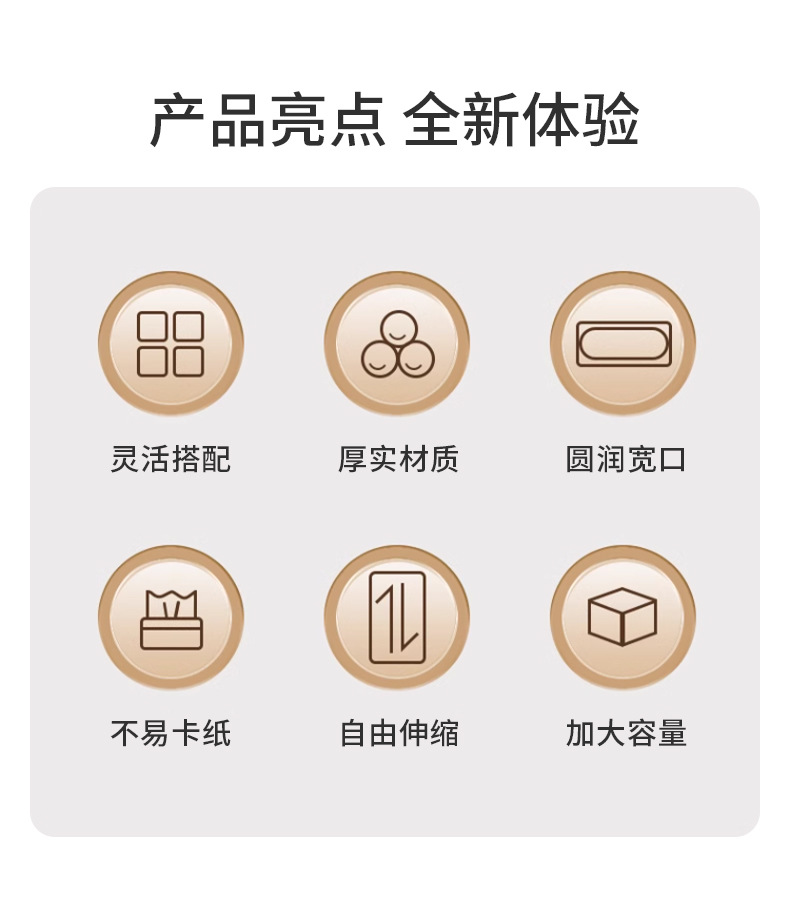 产品亮点 全新体验

灵活搭配

厚实材质

圆润宽口

不易卡纸

自由伸缩

加大容量