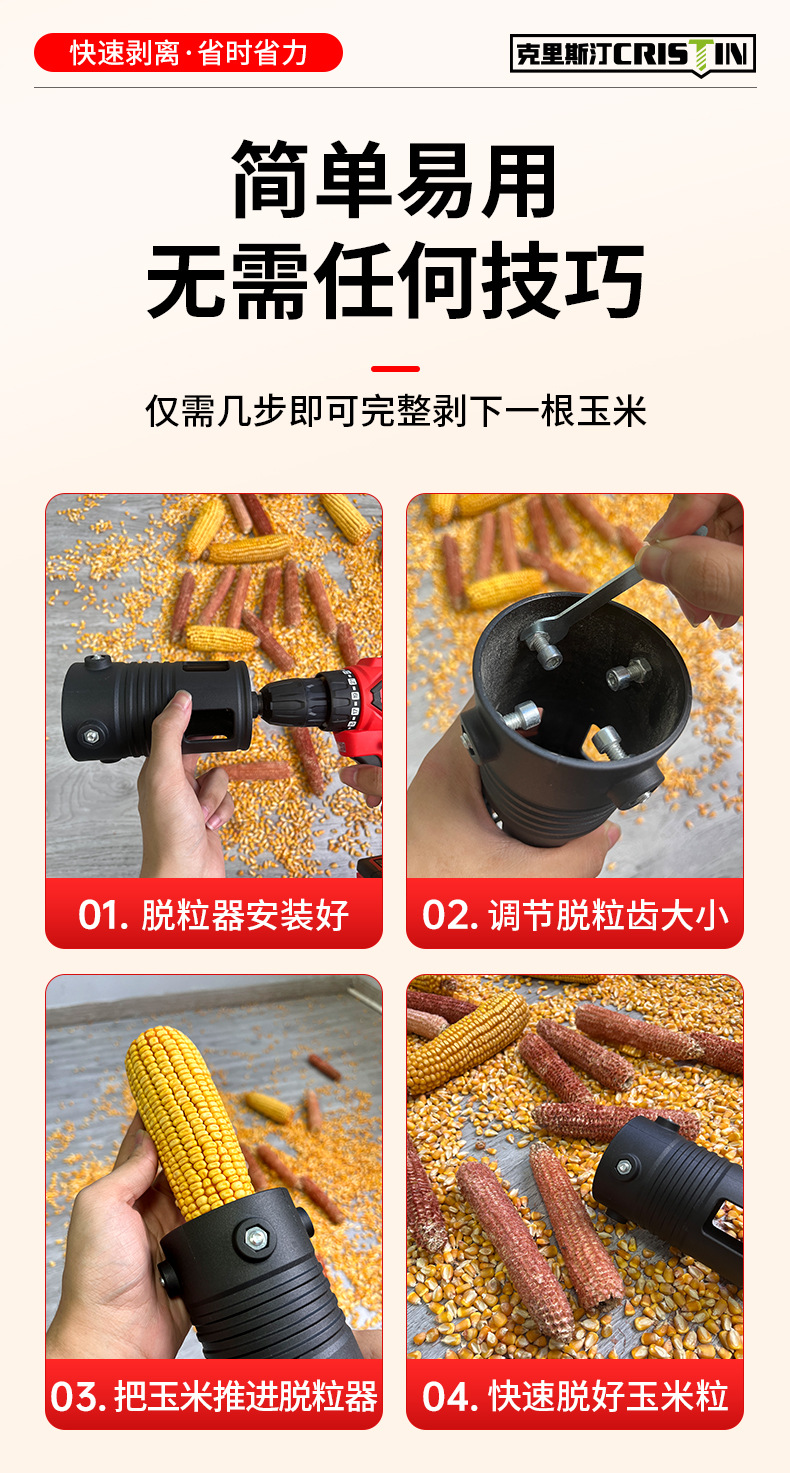 快速剥离·省时省力

克里斯汀CRISTIN

简单易用
无需任何技巧

仅需几步即可完整剥下一根玉米

01. 脱粒器安装好

02. 调节脱粒齿大小

03. 把玉米推进脱粒器

04. 快速脱好玉米粒