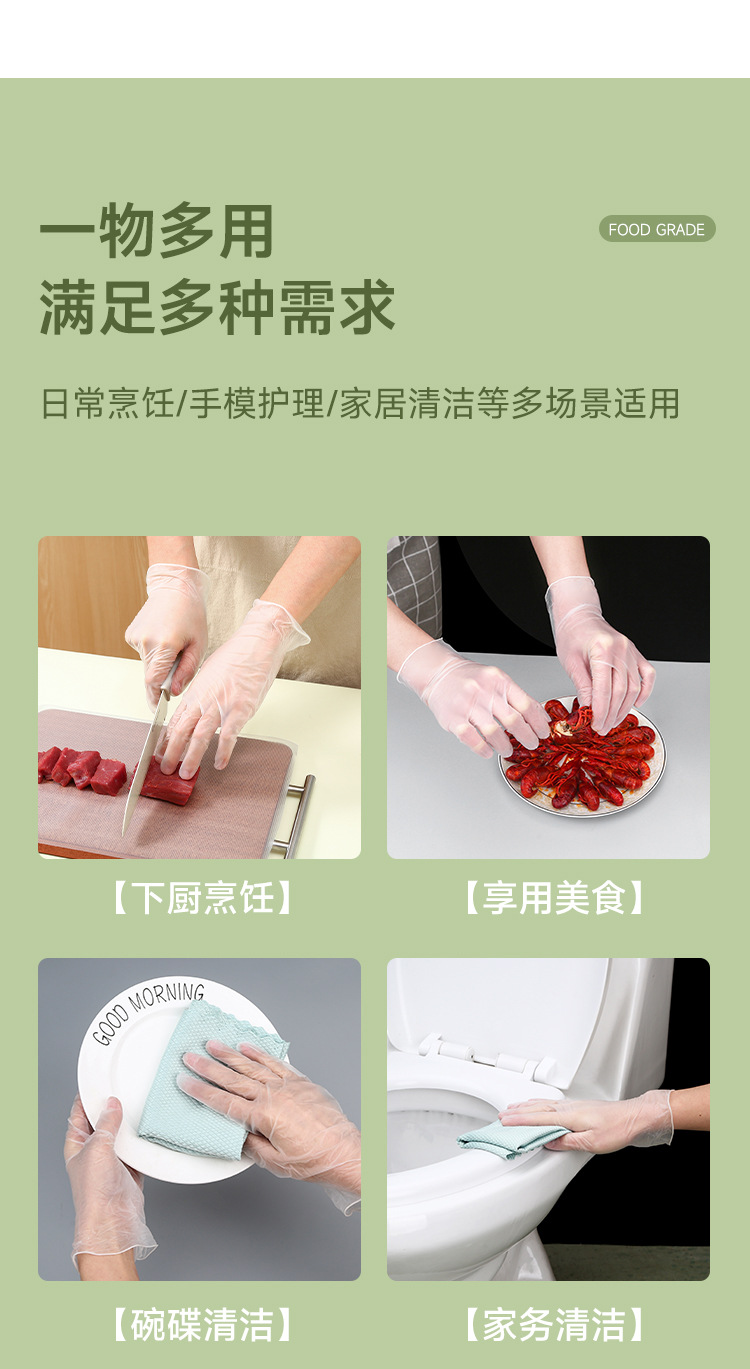 一物多用
满足多种需求

FOOD GRADE

日常烹饪/手模护理/家居清洁等多场景适用

【下厨烹饪】

【享用美食】

GOOD MORNING

【碗碟清洁】

【家务清洁】