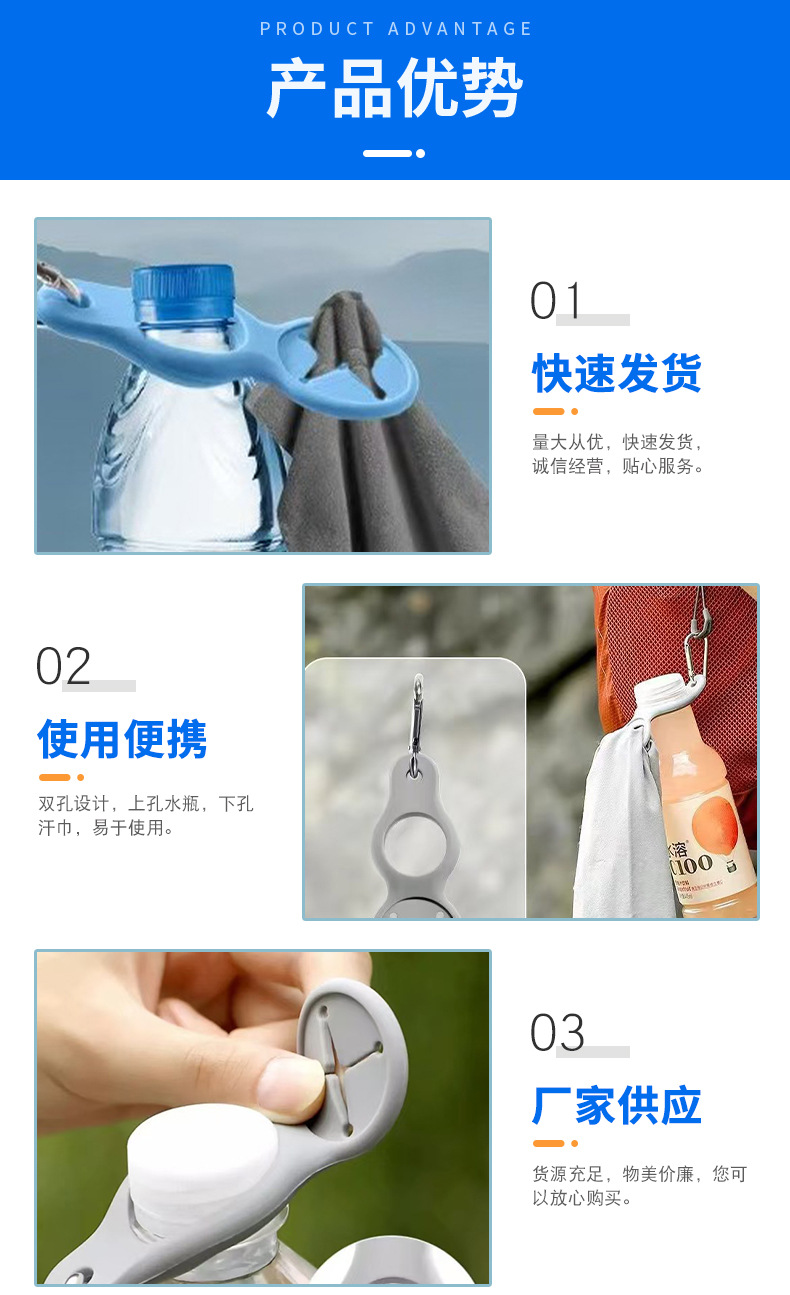 PRODUCT ADVANTAGE

产品优势

01

快速发货

量大从优，快速发货，诚信经营，贴心服务。

02

使用便携

双孔设计，上孔水瓶，下孔汗巾，易于使用。

溶
C100

03

厂家供应

货源充足，物美价廉，您可以放心购买。