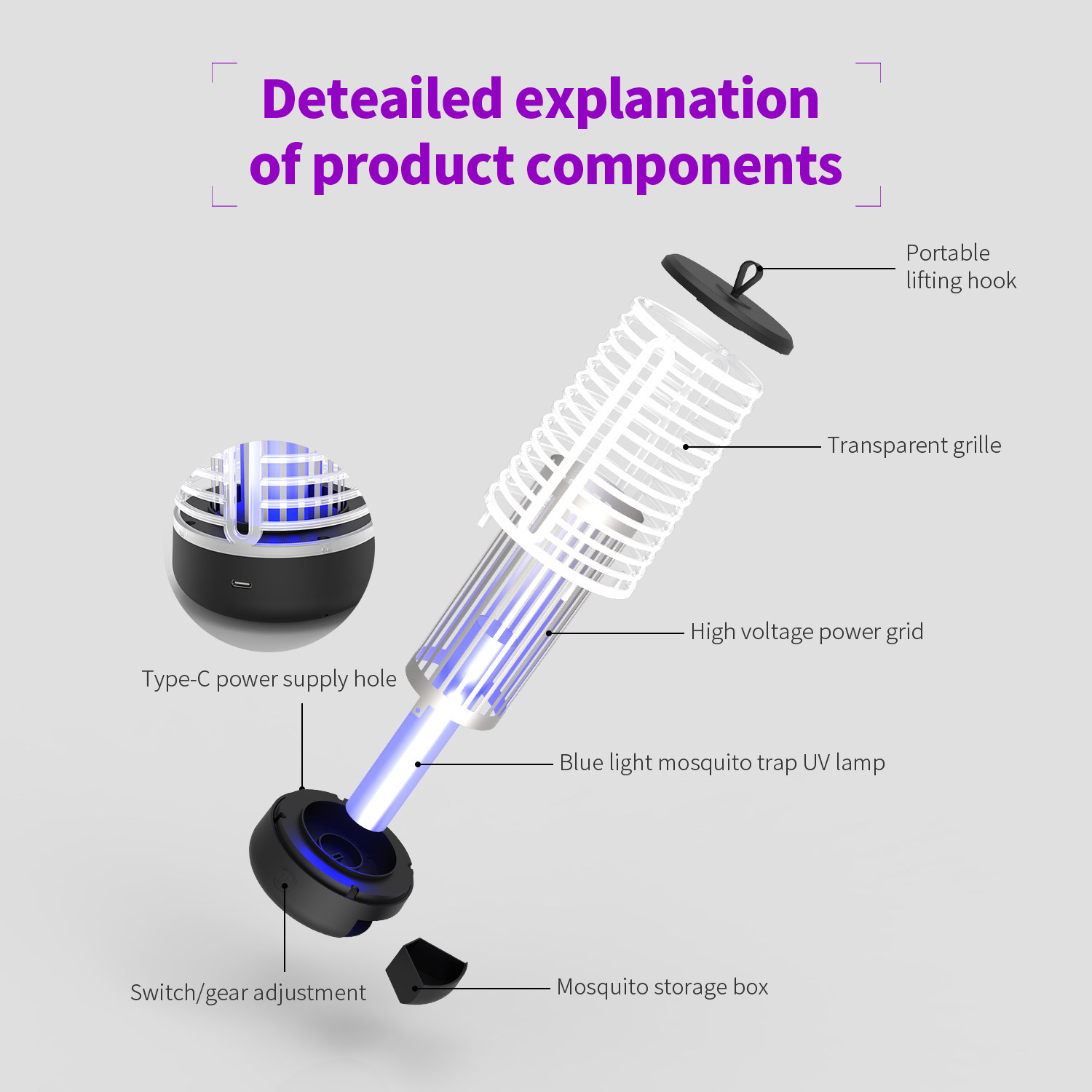 Deteailed explanation of product components

Portable lifting hook

Transparent grille

High voltage power grid

Type-C power supply hole

Blue light mosquito trap UV lamp

Switch/gear adjustment

Mosquito storage box