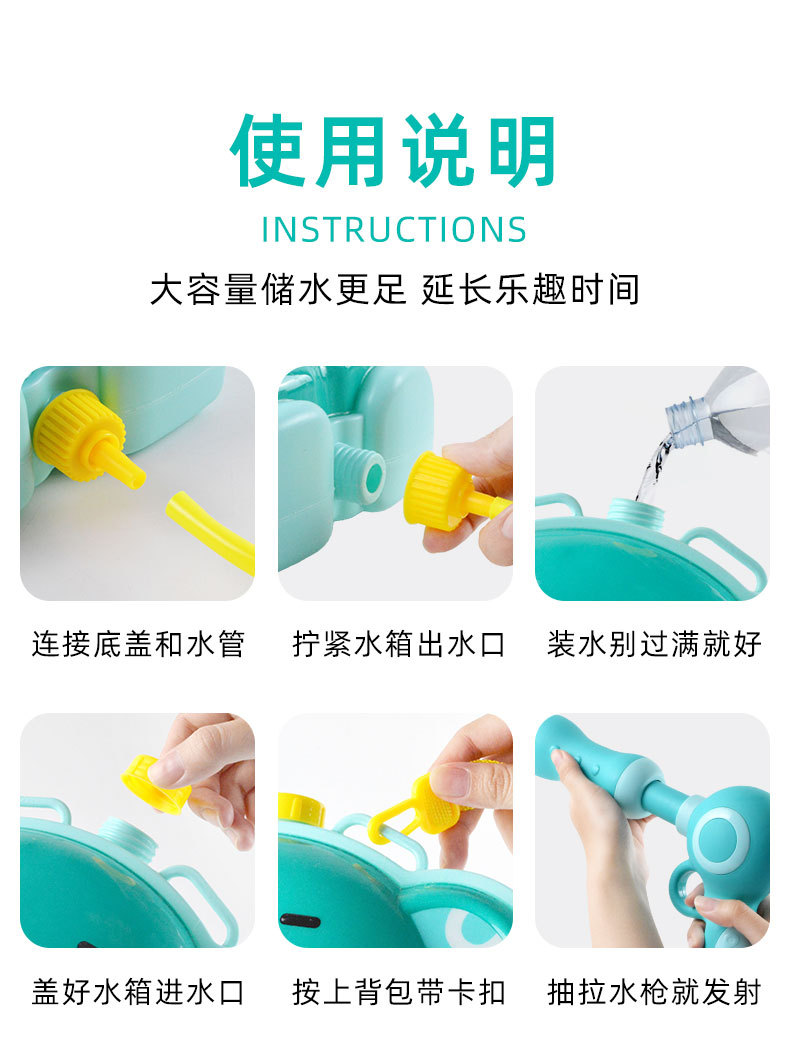 使用说明
INSTRUCTIONS
大容量储水更足 延长乐趣时间

连接底盖和水管

拧紧水箱出水口

装水别过满就好

盖好水箱进水口

按上背包带卡扣

抽拉水枪就发射