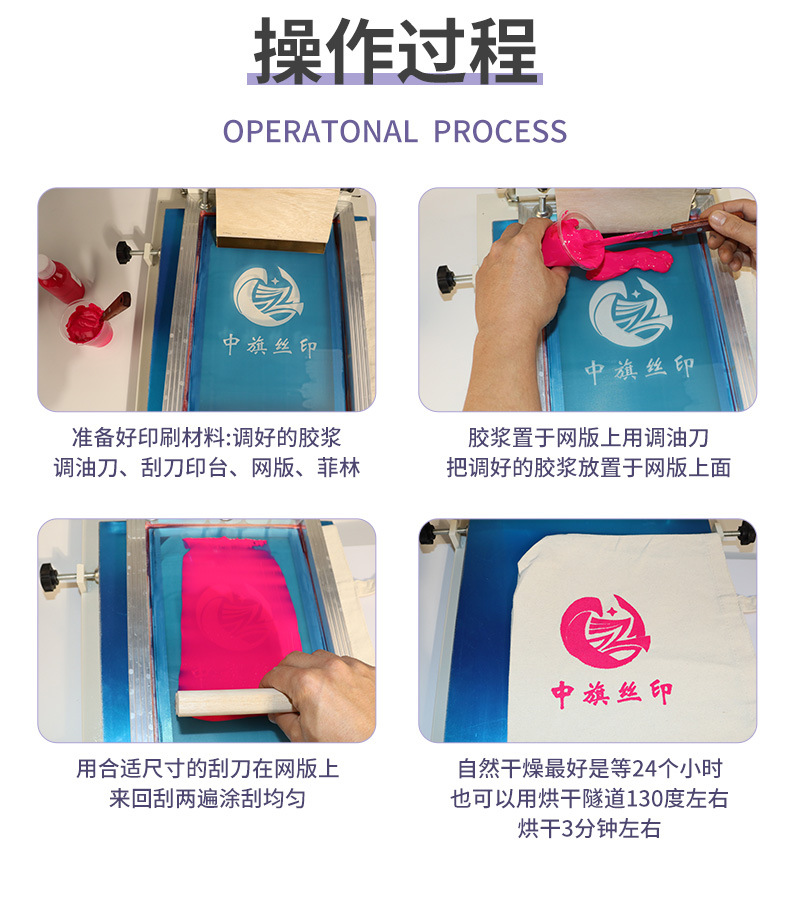 操作过程

OPERATONAL PROCESS

中旗丝印

准备好印刷材料:调好的胶浆
调油刀、刮刀印台、网版、菲林

中旗丝印

胶浆置于网版上用调油刀
把调好的胶浆放置于网版上面

用合适尺寸的刮刀在网版上
来回刮两遍涂刮均匀

中旗丝印

自然干燥最好是等24个小时
也可以用烘干隧道130度左右
烘干3分钟左右