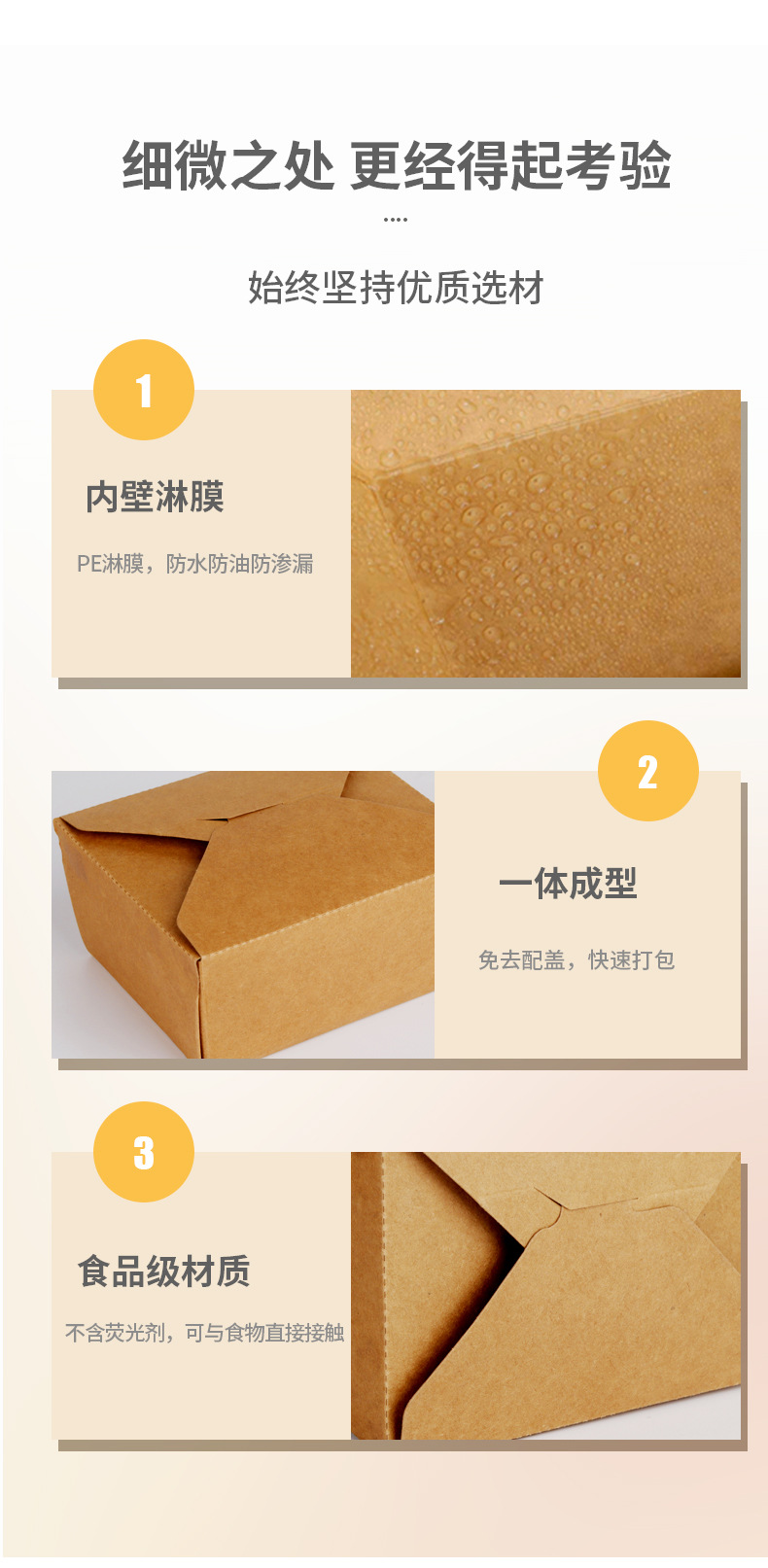 细微之处 更经得起考验

....

始终坚持优质选材

1

内壁淋膜

PE淋膜，防水防油防渗漏

2

一体成型

免去配盖，快速打包

3

食品级材质

不含荧光剂，可与食物直接接触