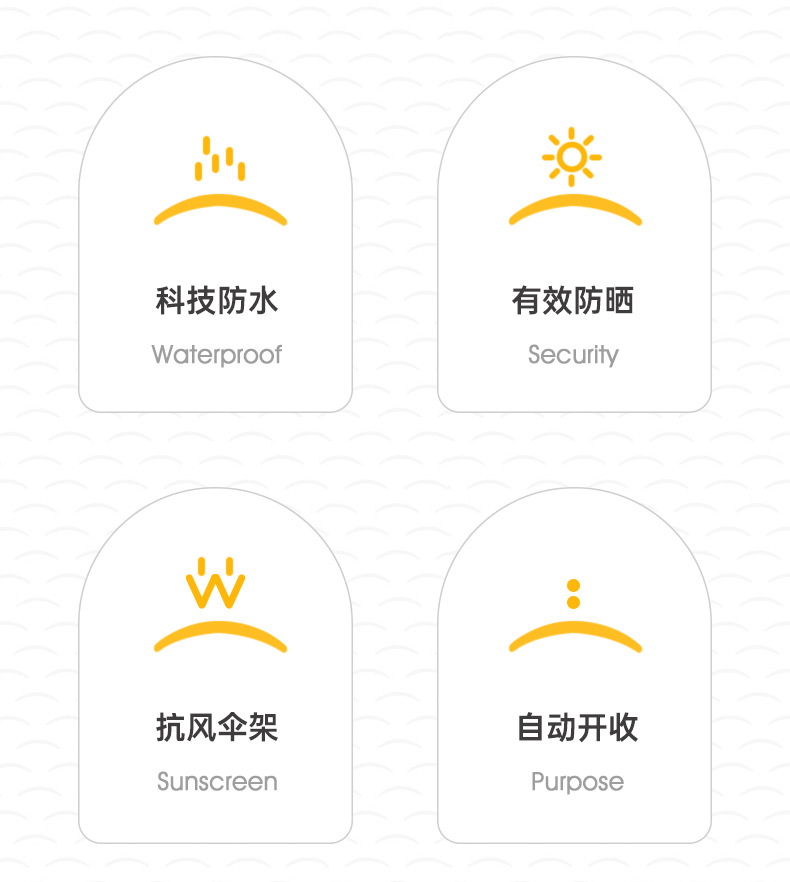 科技防水
Waterproof

有效防晒
Security

抗风伞架
Sunscreen

自动开收
Purpose