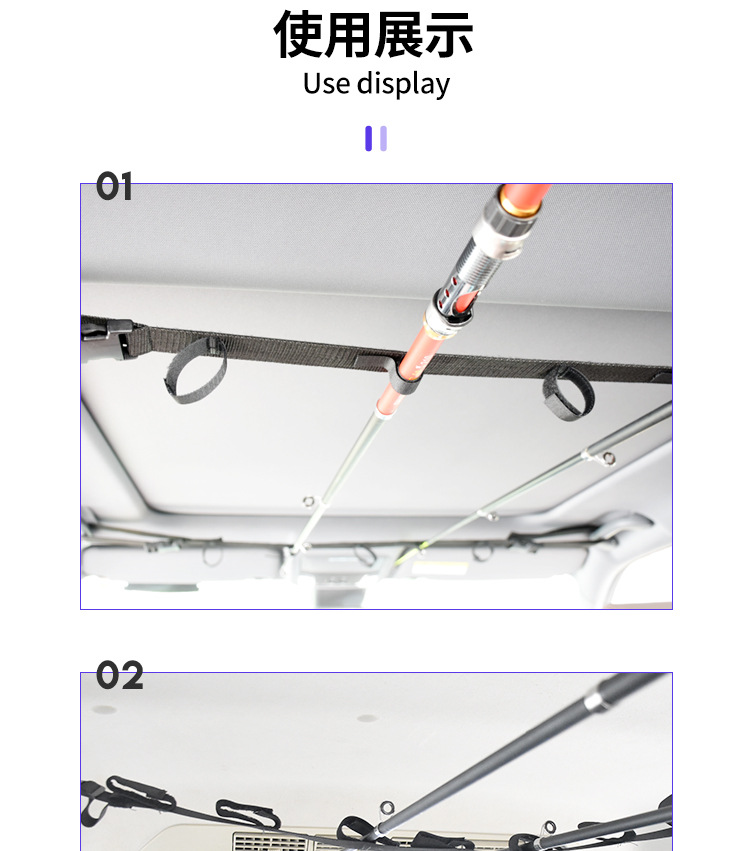 使用展示
Use display

01

02