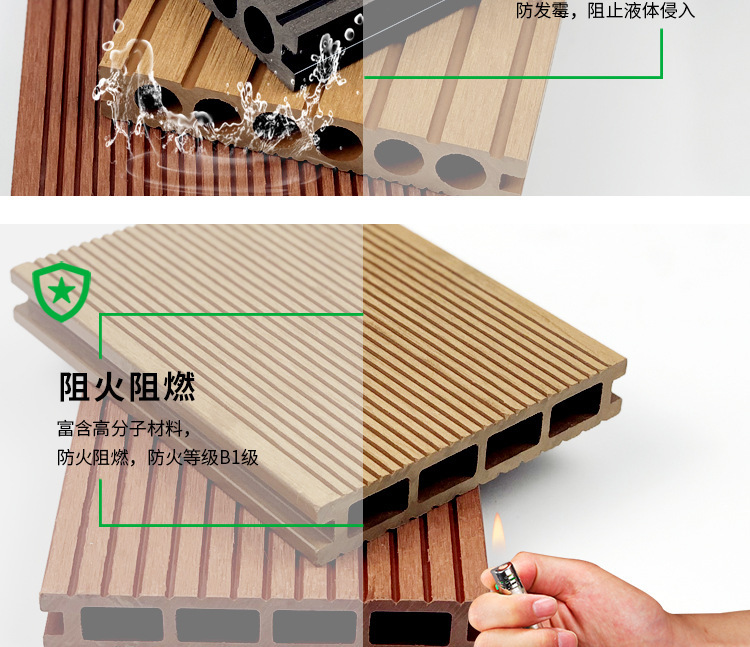 防发霉，阻止液体侵入

阻火阻燃

富含高分子材料，
防火阻燃，防火等级B1级