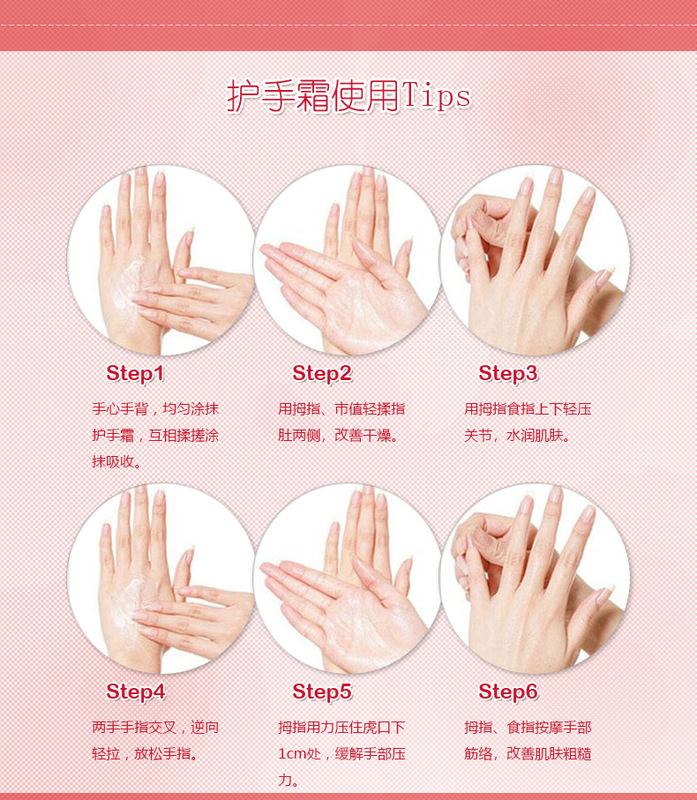 护手霜使用Tips

Step1
手心手背，均匀涂抹护手霜，互相揉搓涂抹吸收。

Step2
用拇指、市值轻揉指肚两侧，改善干燥。

Step3
用拇指食指上下轻压关节，水润肌肤。

Step4
两手手指交叉，逆向轻拉，放松手指。

Step5
拇指用力压住虎口下1cm处，缓解手部压力。

Step6
拇指、食指按摩手部筋络，改善肌肤粗糙