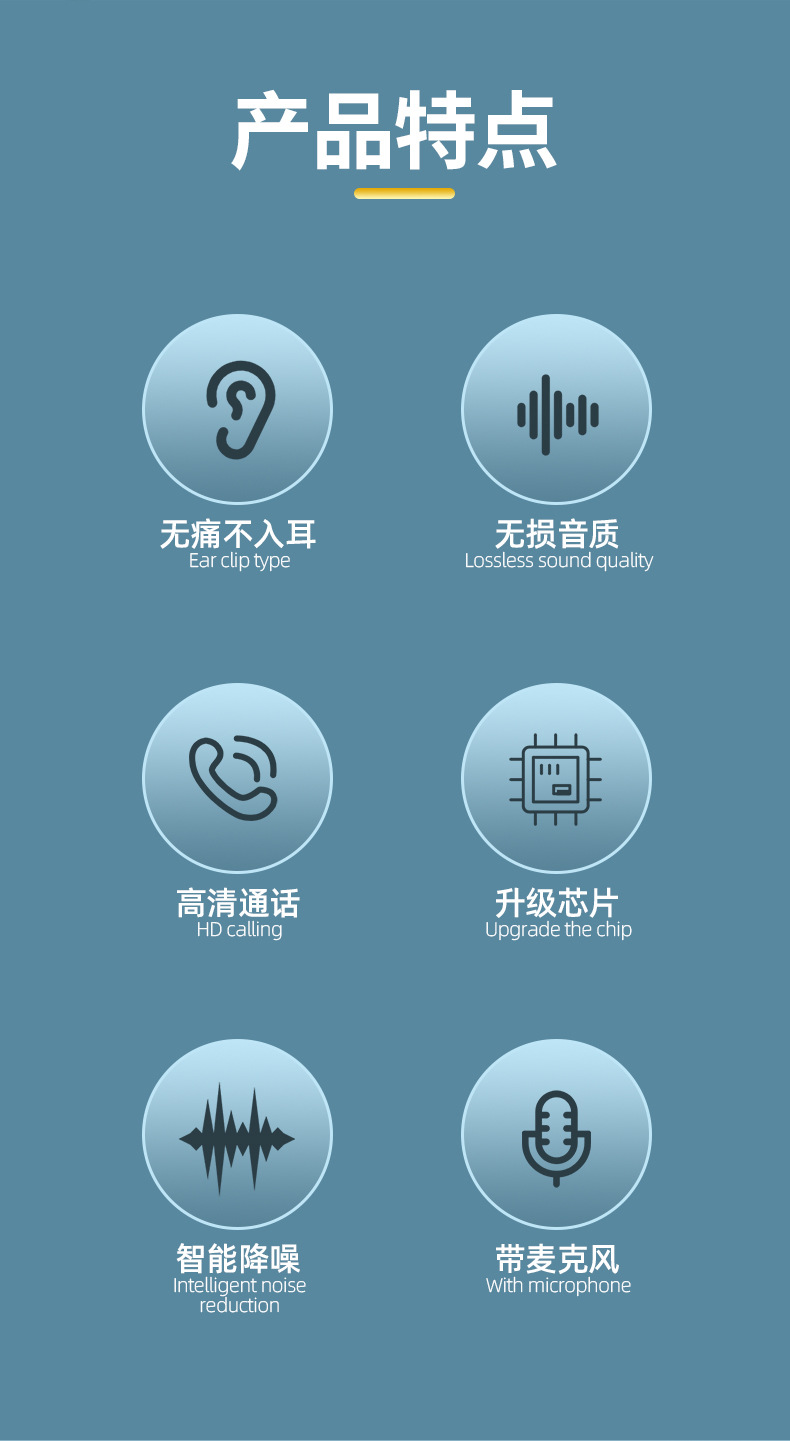 产品特点

无痛不入耳
Ear clip type

无损音质
Lossless sound quality

高清通话
HD calling

升级芯片
Upgrade the chip

智能降噪
Intelligent noise reduction

带麦克风
With microphone