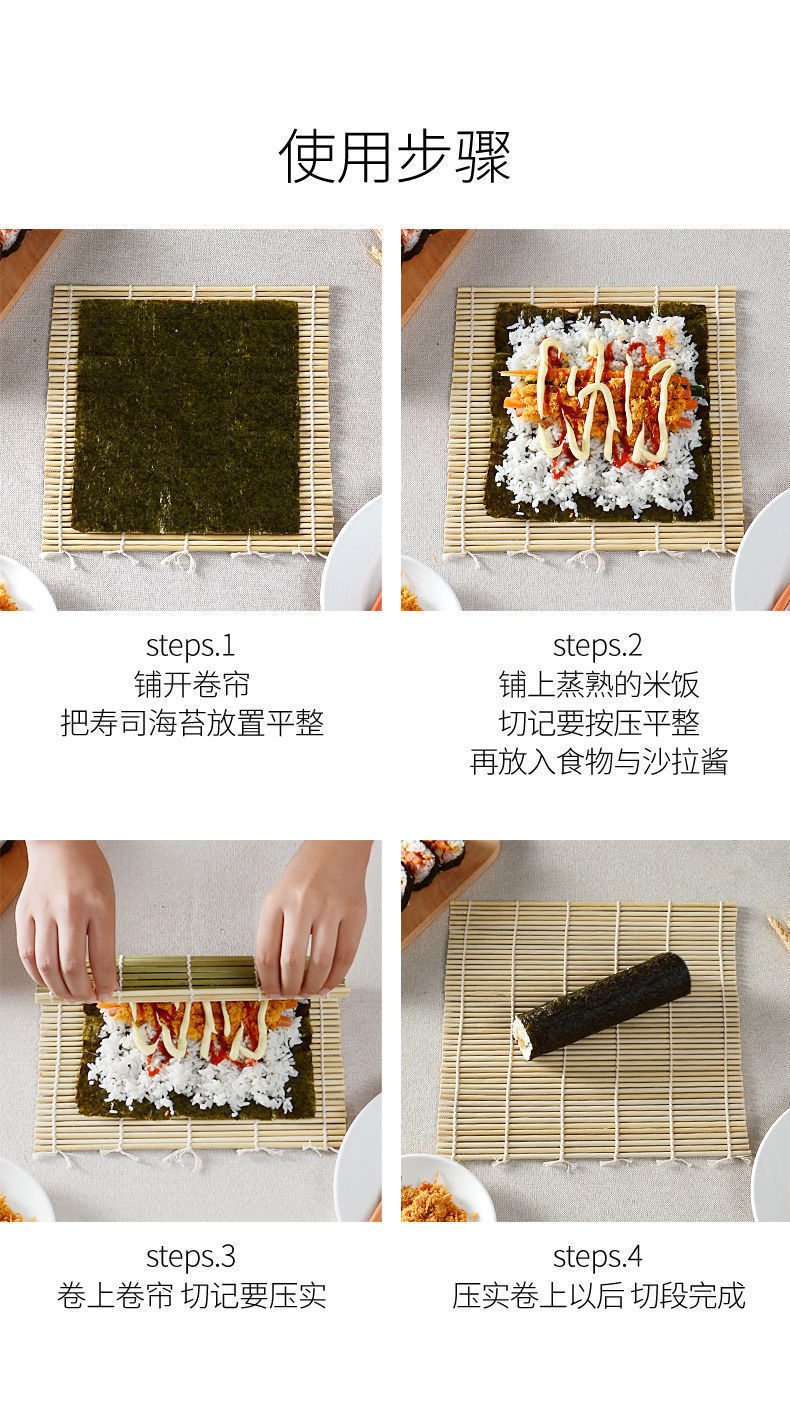 使用步骤

steps.1
铺开卷帘
把寿司海苔放置平整

steps.2
铺上蒸熟的米饭
切记要按压平整
再放入食物与沙拉酱

steps.3
卷上卷帘 切记要压实

steps.4
压实卷上以后 切段完成