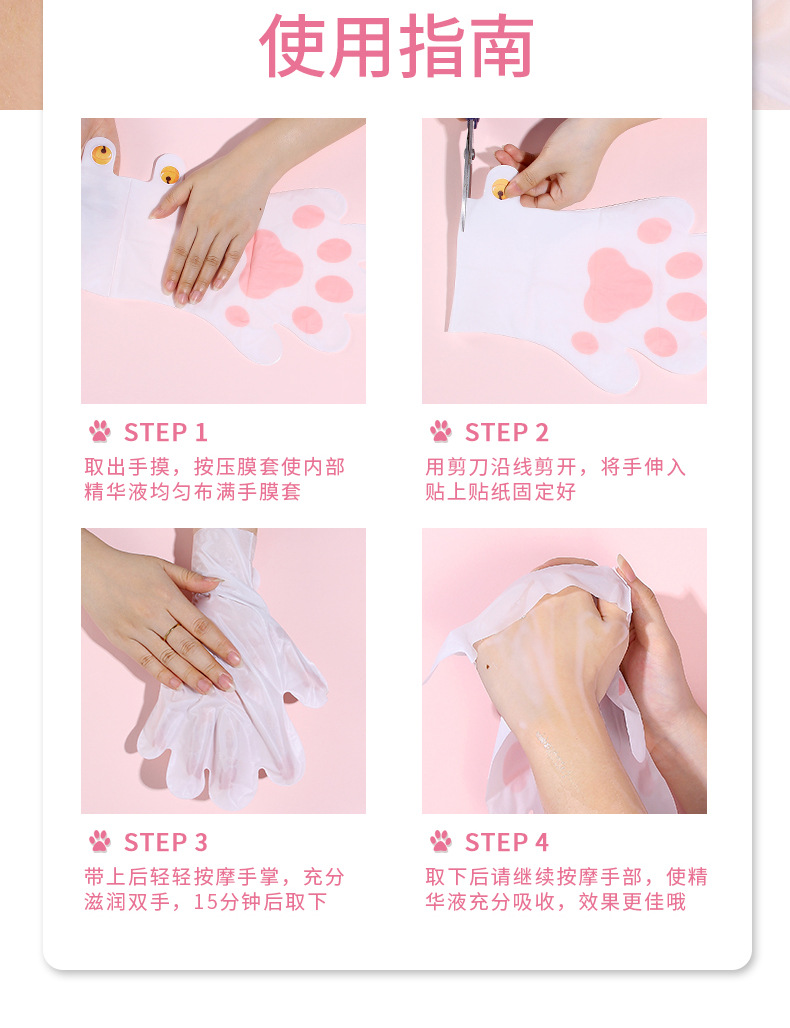 使用指南

STEP 1
取出手摸，按压膜套使内部精华液均匀布满手膜套

STEP 2
用剪刀沿线剪开，将手伸入贴上贴纸固定好

STEP 3
带上后轻轻按摩手掌，充分滋润双手，15分钟后取下

STEP 4
取下后请继续按摩手部，使精华液充分吸收，效果更佳哦